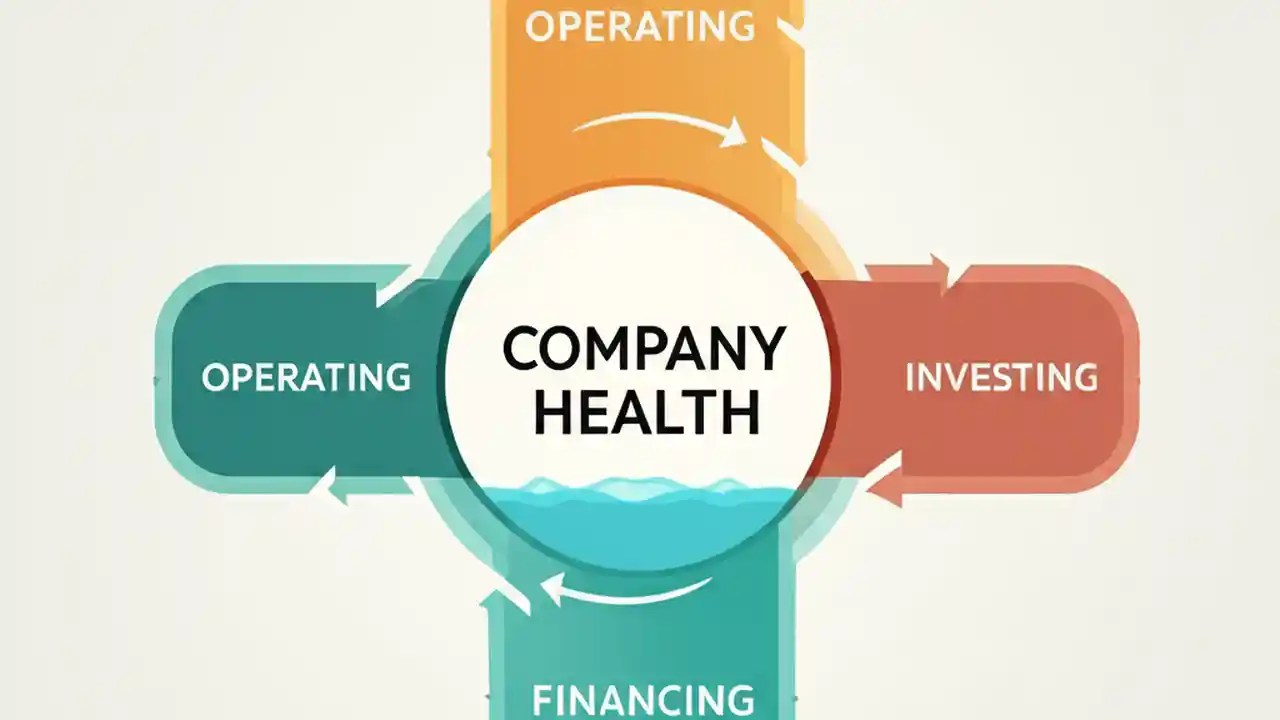 OPERATING

OPERATING

COMPANY HEALTH

INVESTING

FINANCING