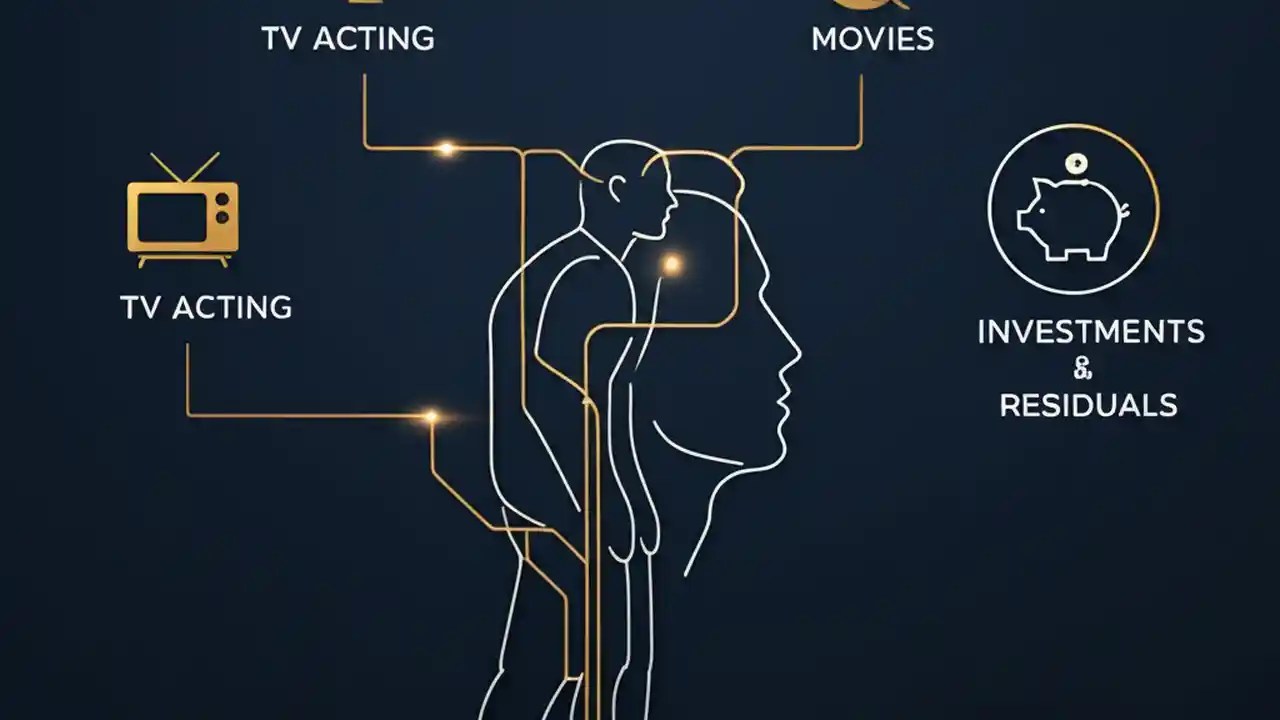 TV ACTING

MOVIES

TV ACTING

INVESTMENTS
&
RESIDUALS