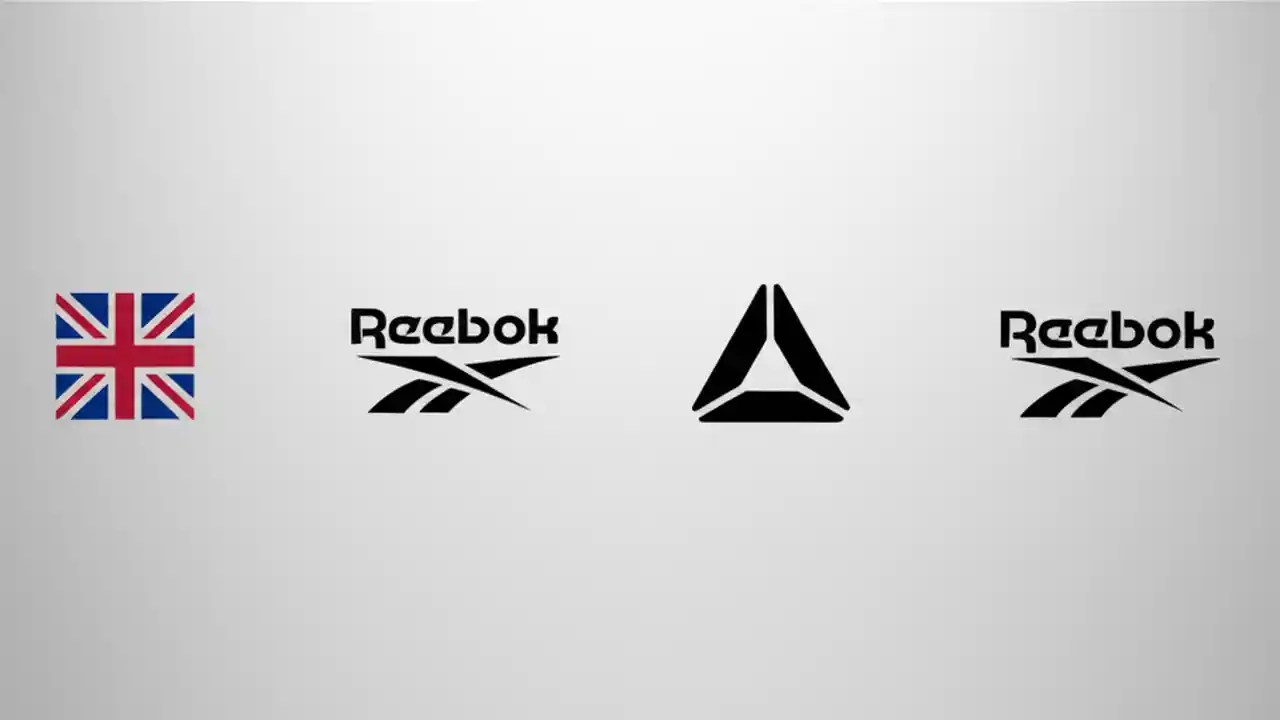 Reebok

Reebok