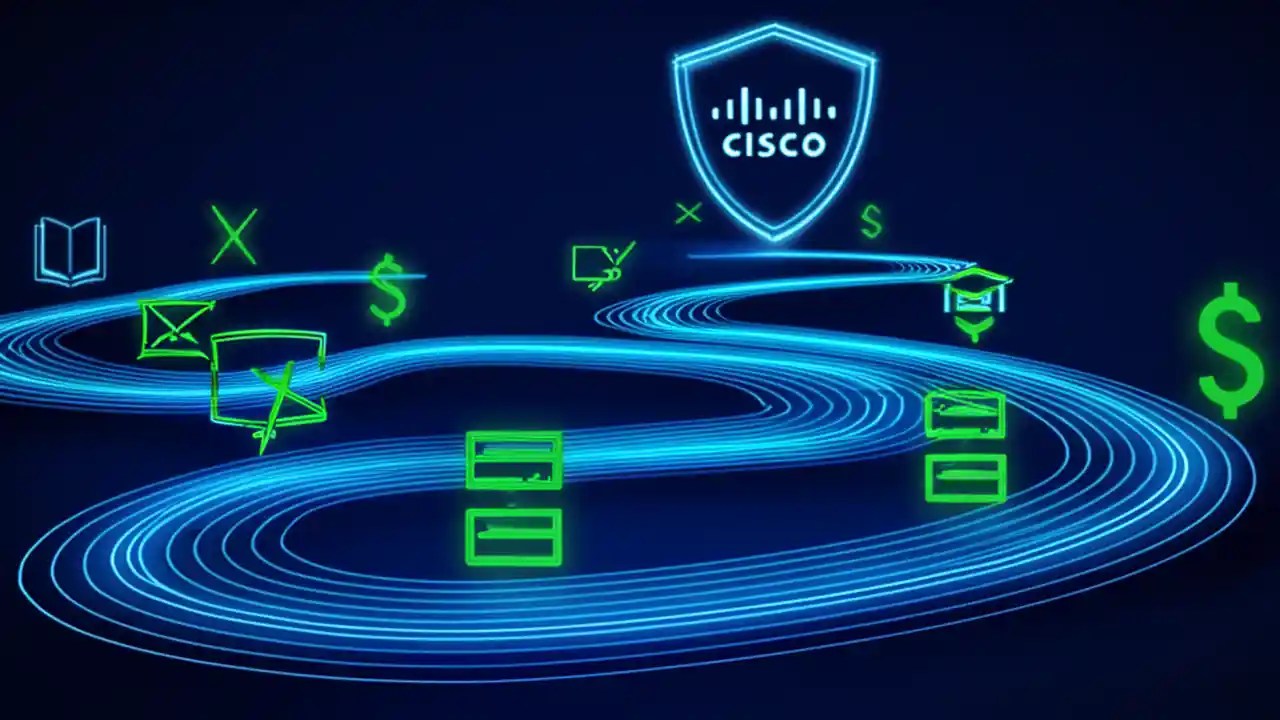 CISCO