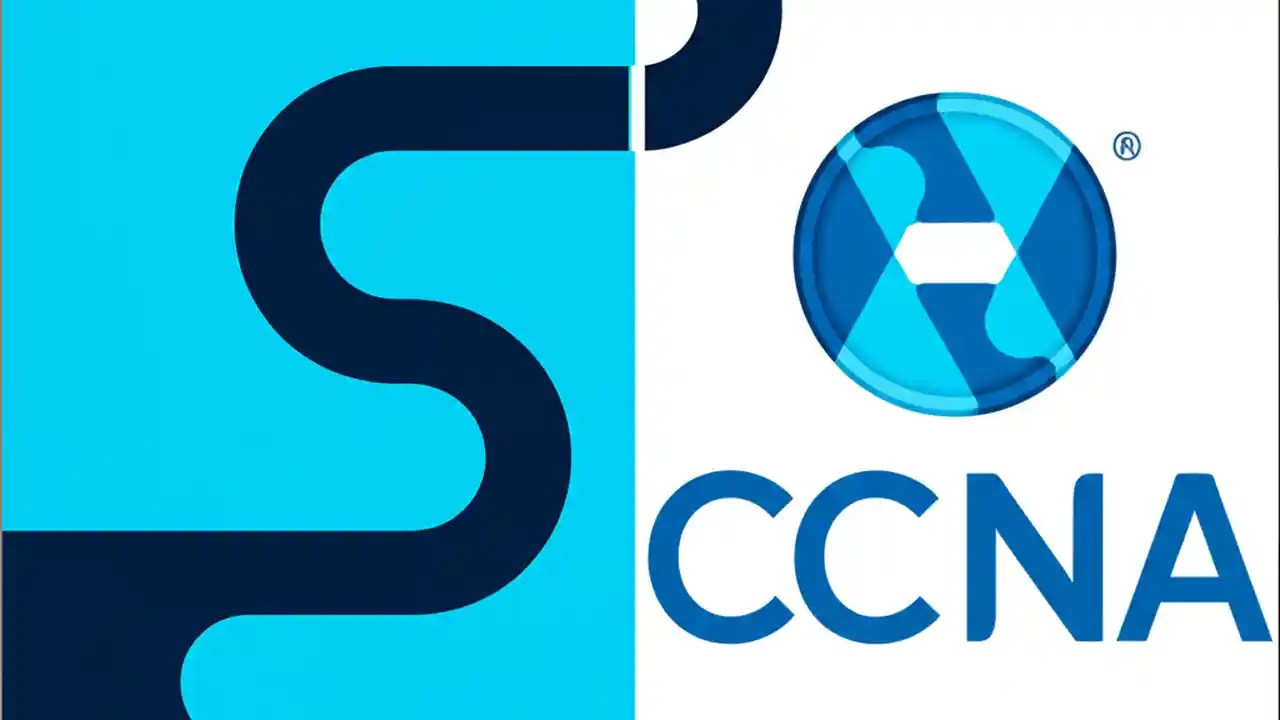 ®
CCNA