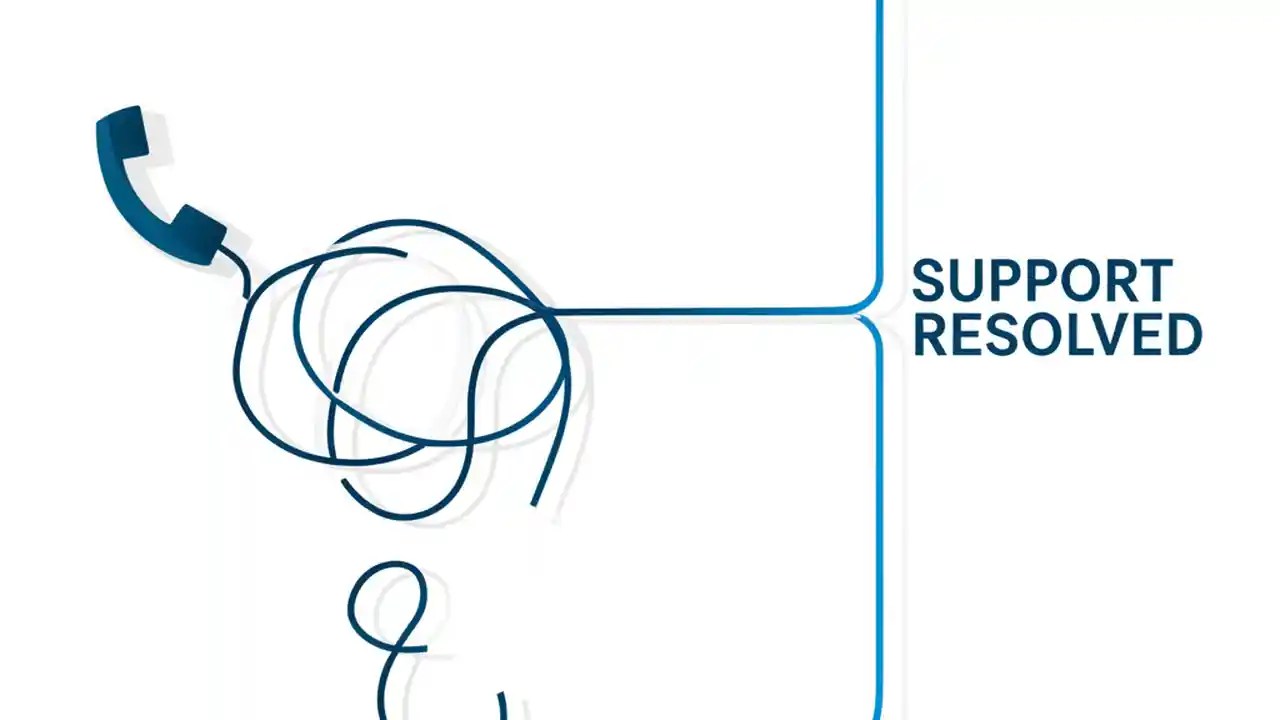 SUPPORT RESOLVED