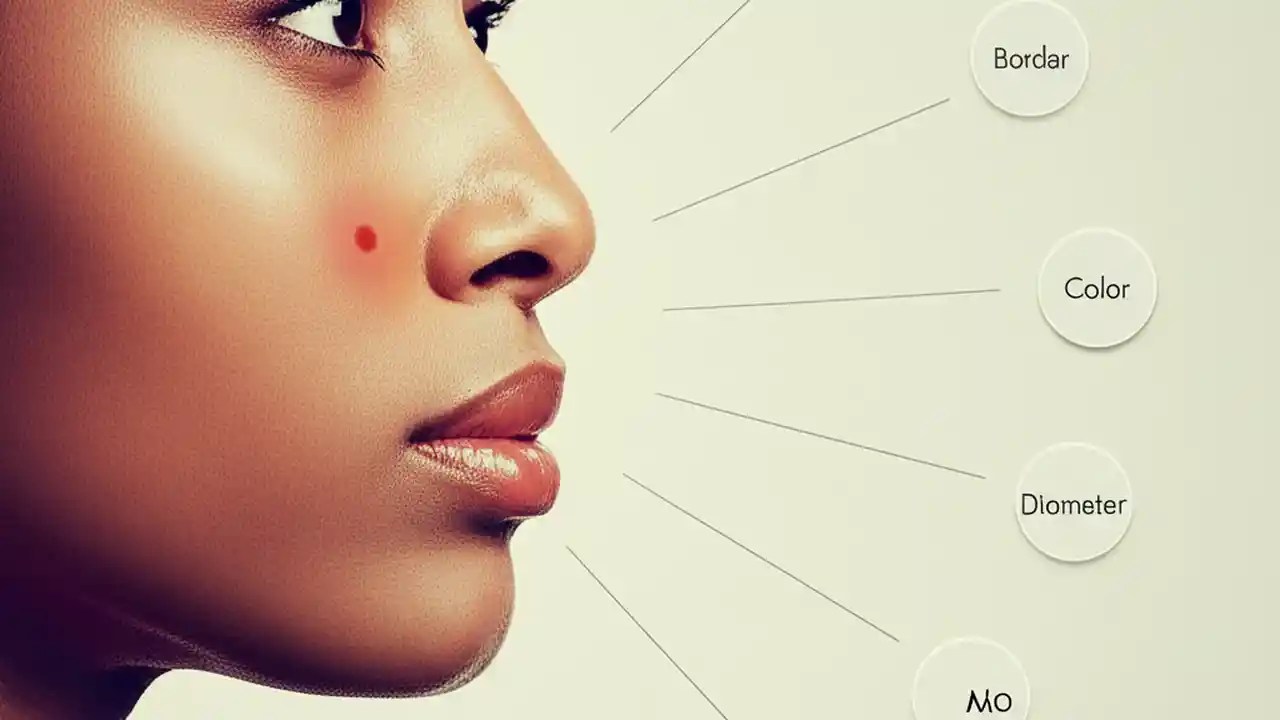 Bordar

Color

Diometer

Mo