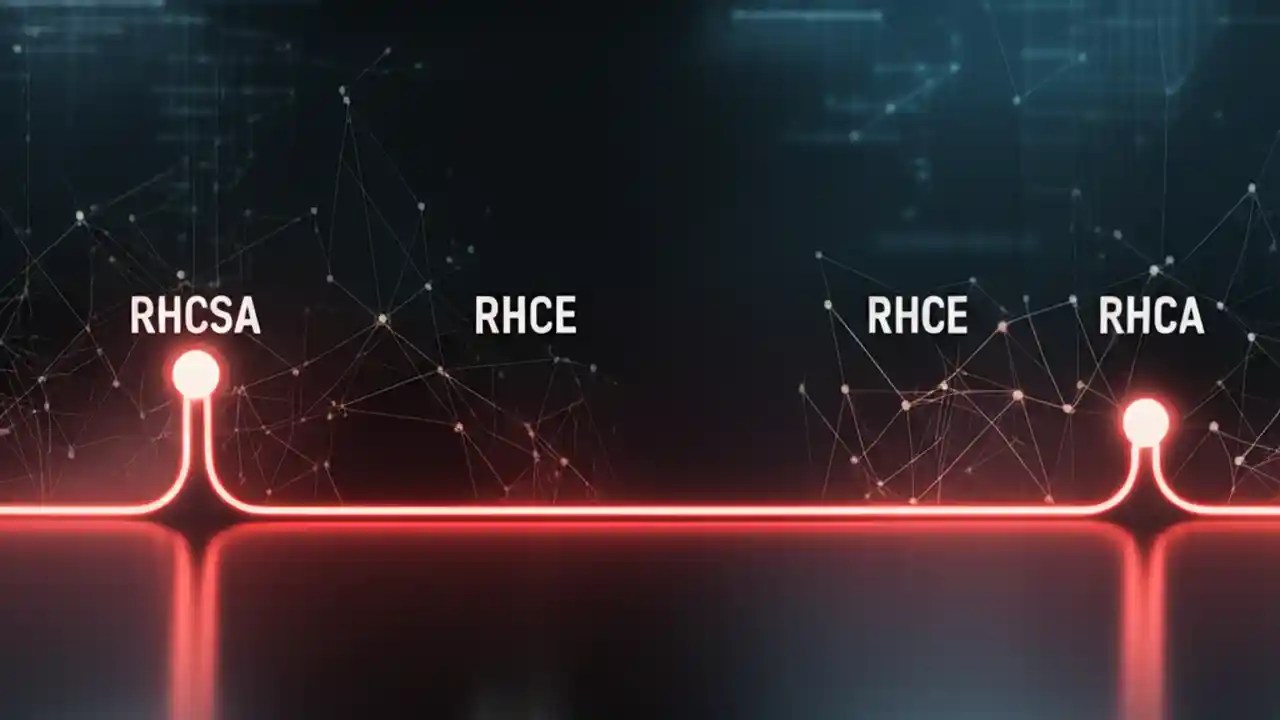 RHCSA RHCE RHCE RHCA