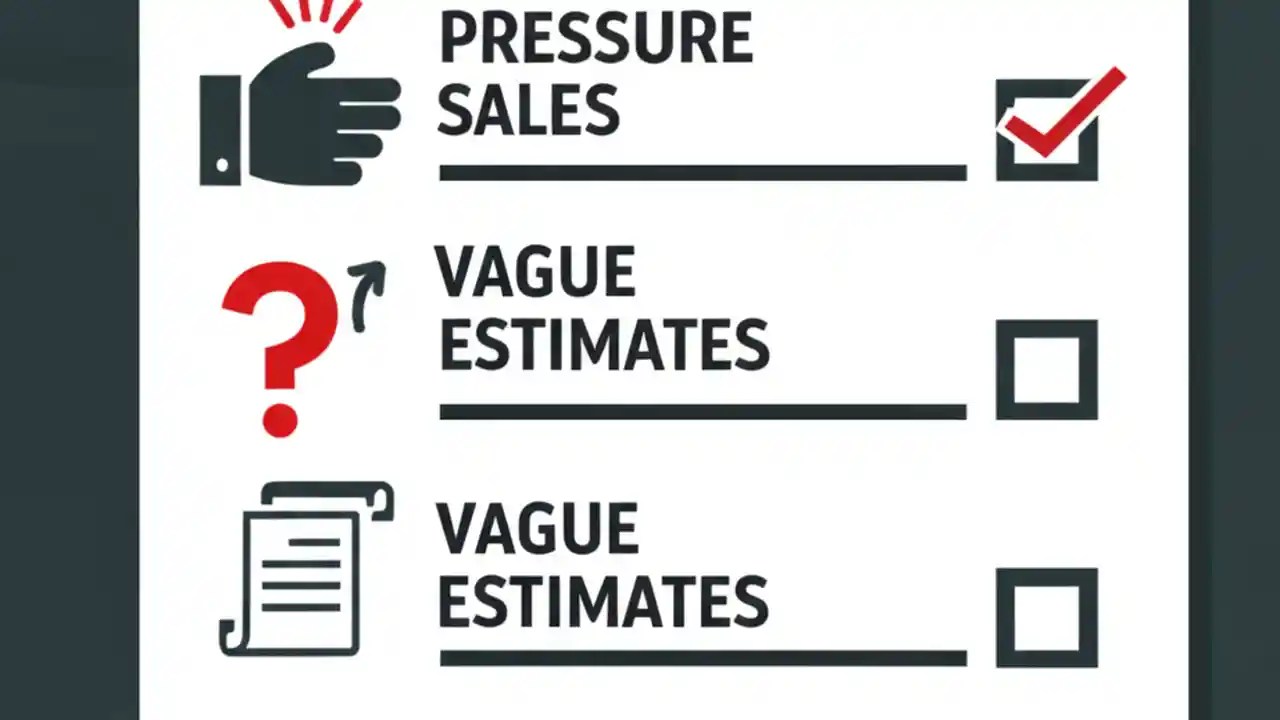 PRESSURE SALES

VAGUE ESTIMATES

VAGUE ESTIMATES