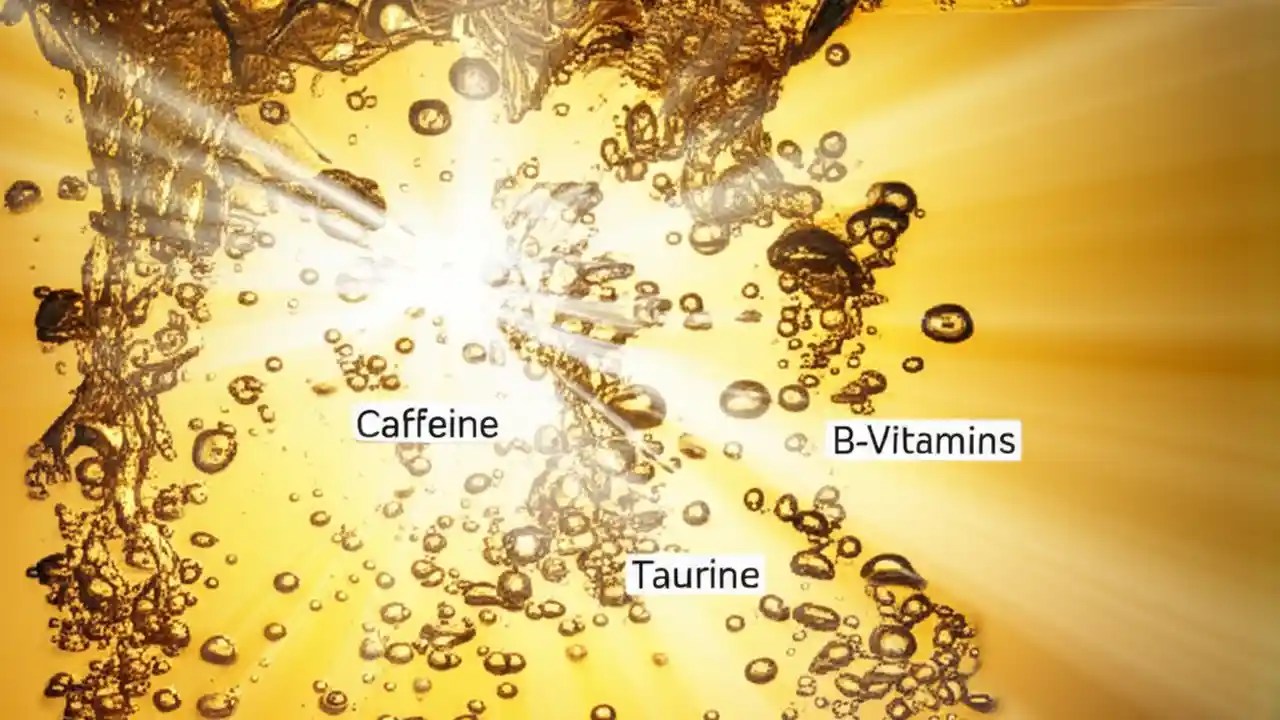 Caffeine

B-Vitamins

Taurine