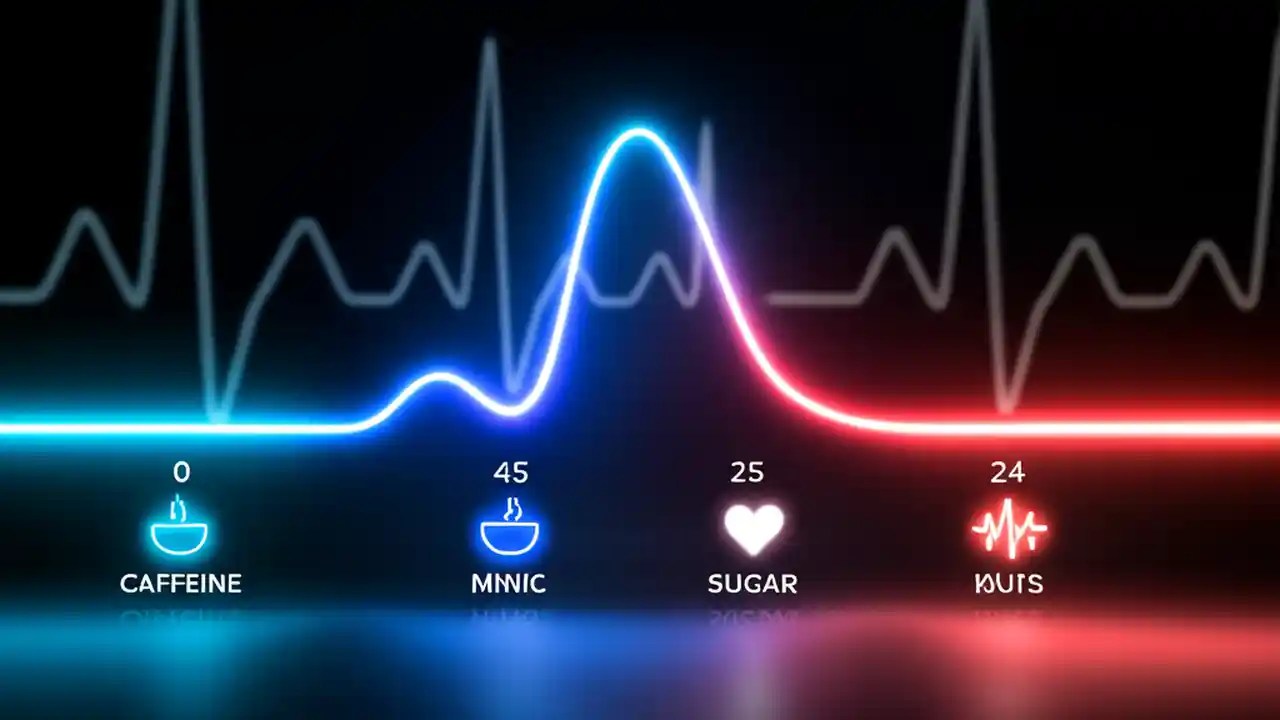 0
CAFFEINE

45
MNIC

25
SUGAR

24
KUTS