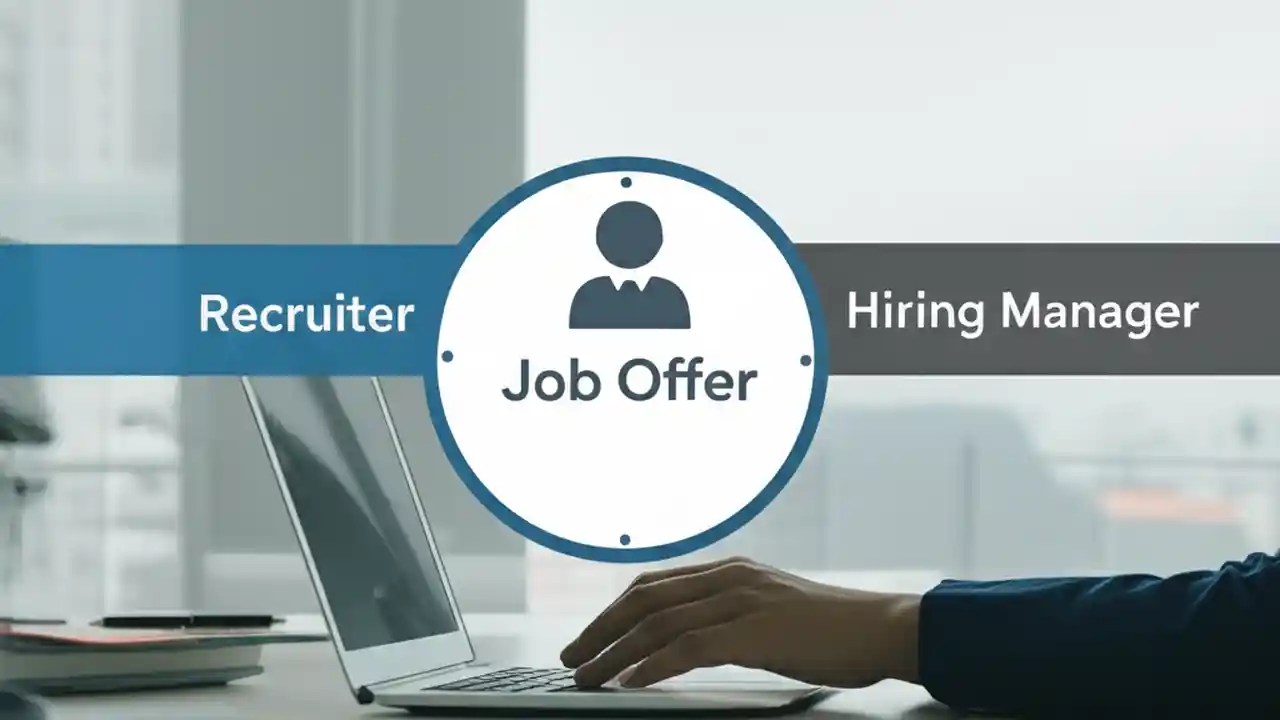 Recruiter

Job Offer

Hiring Manager