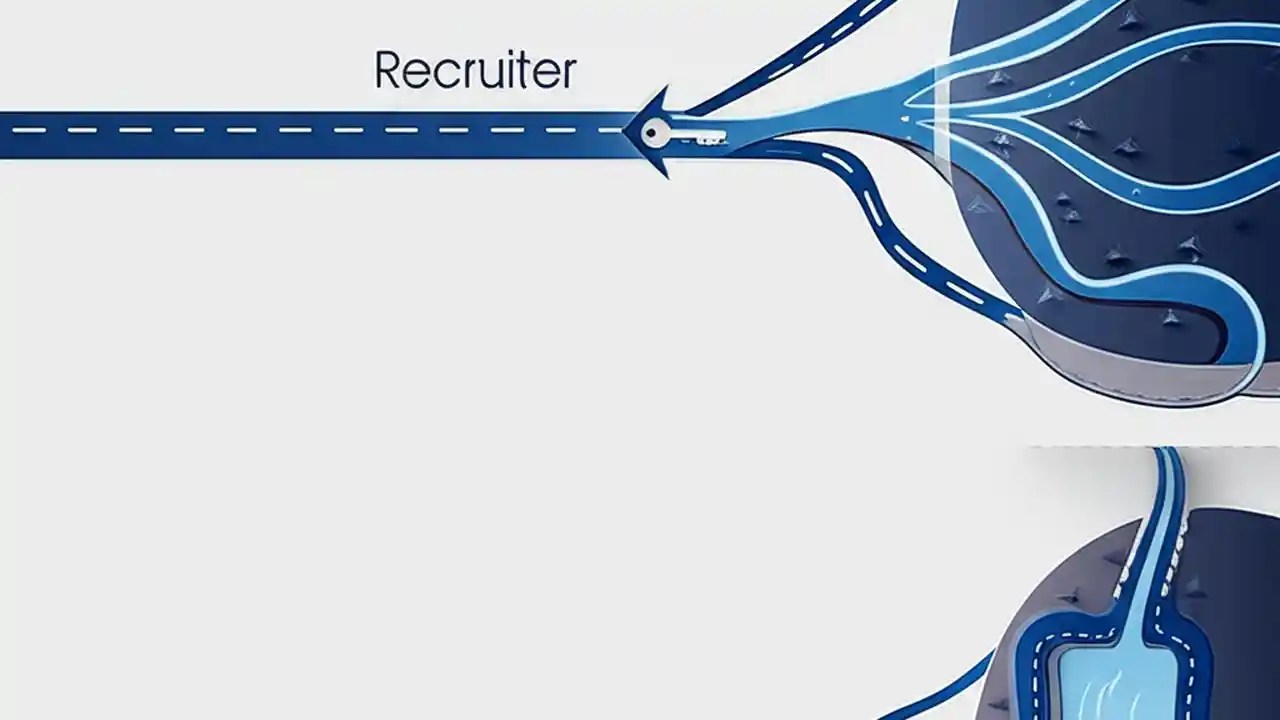 Recruiter