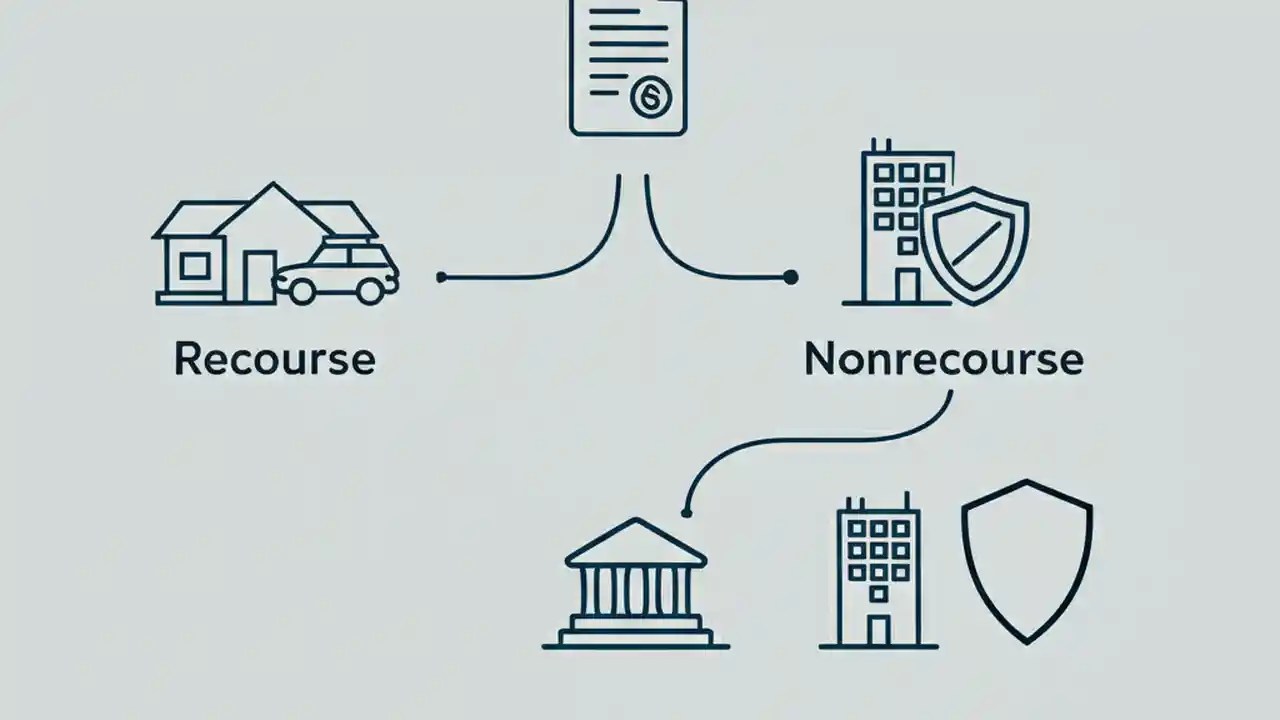 Recourse

Nonrecourse