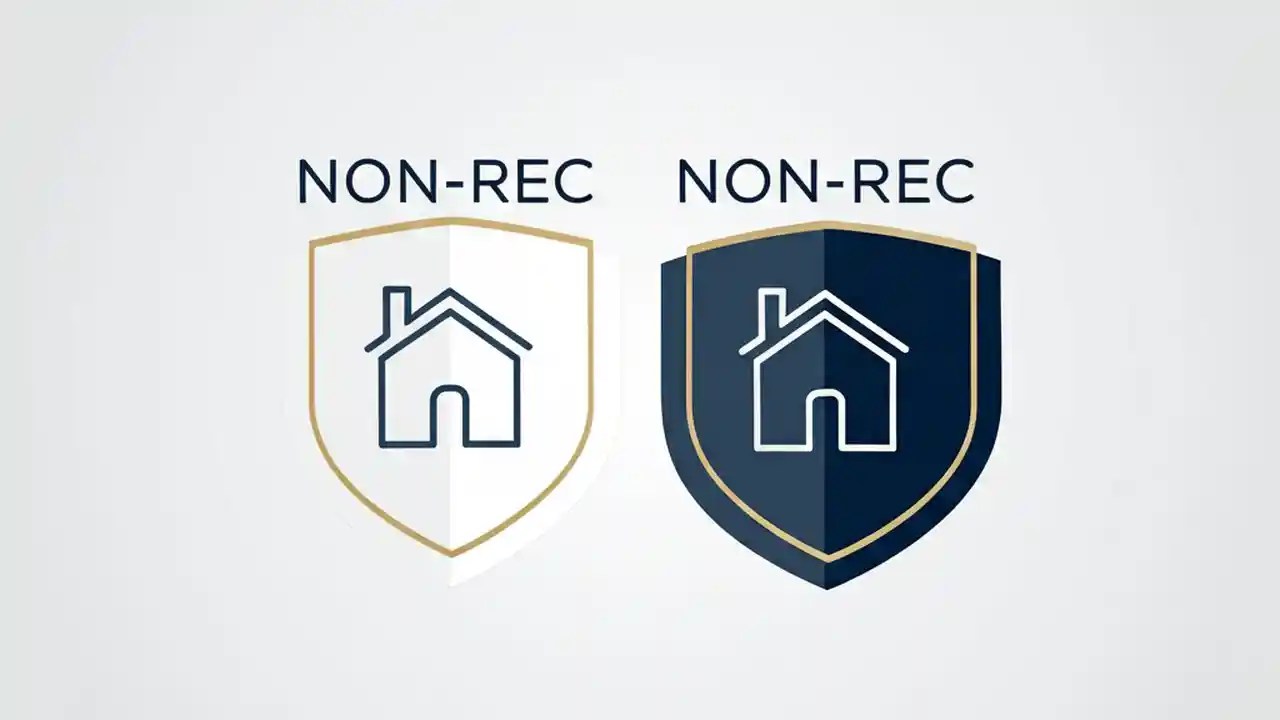 NON-REC NON-REC