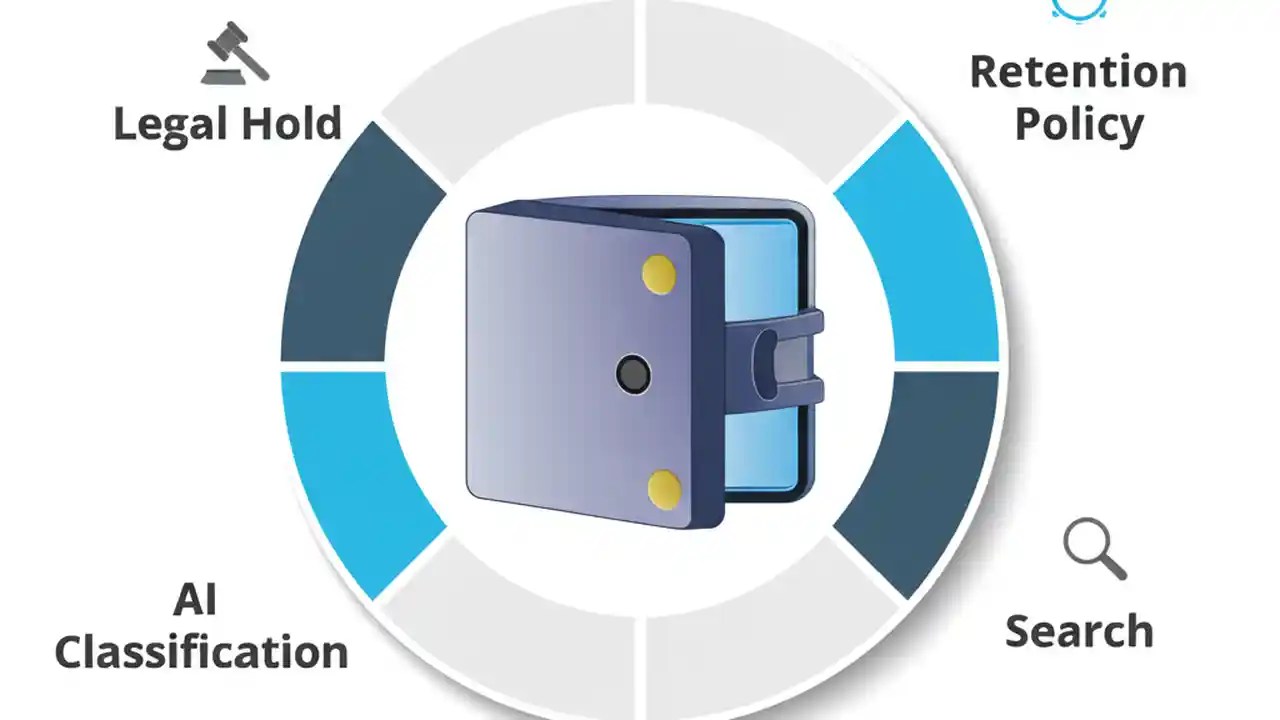 Legal Hold

Retention Policy

AI Classification

Search