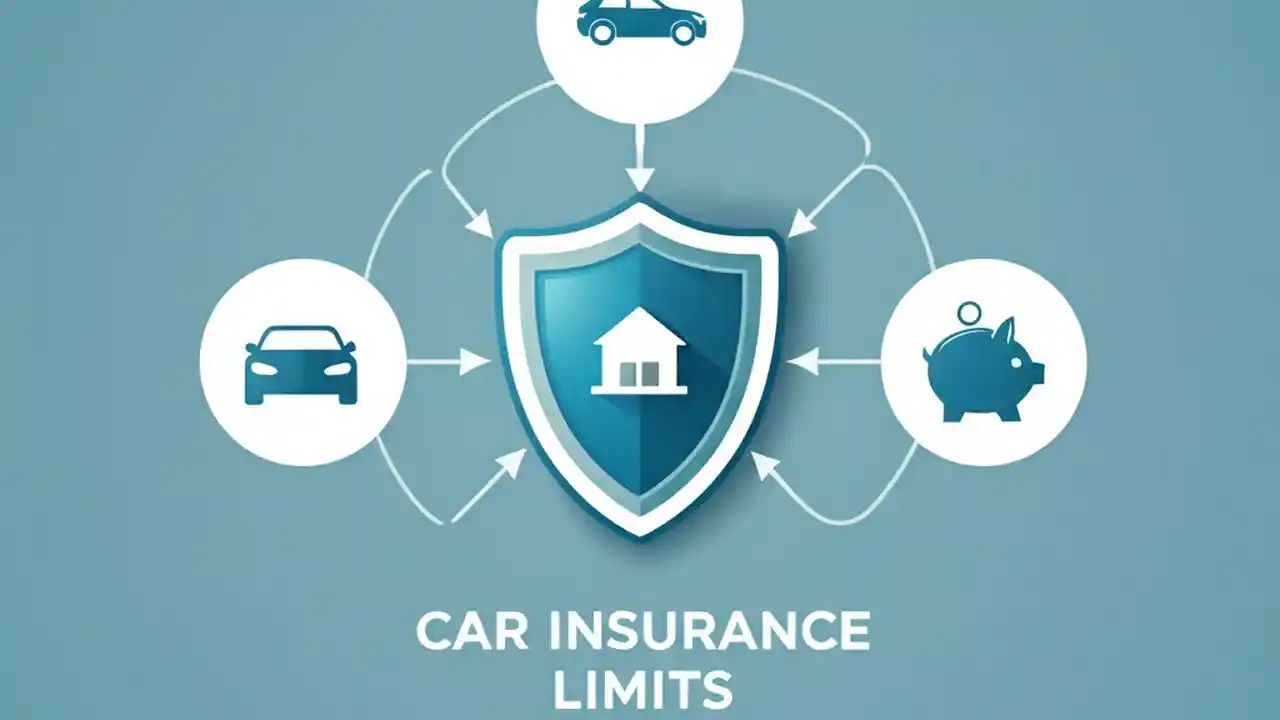 CAR INSURANCE LIMITS