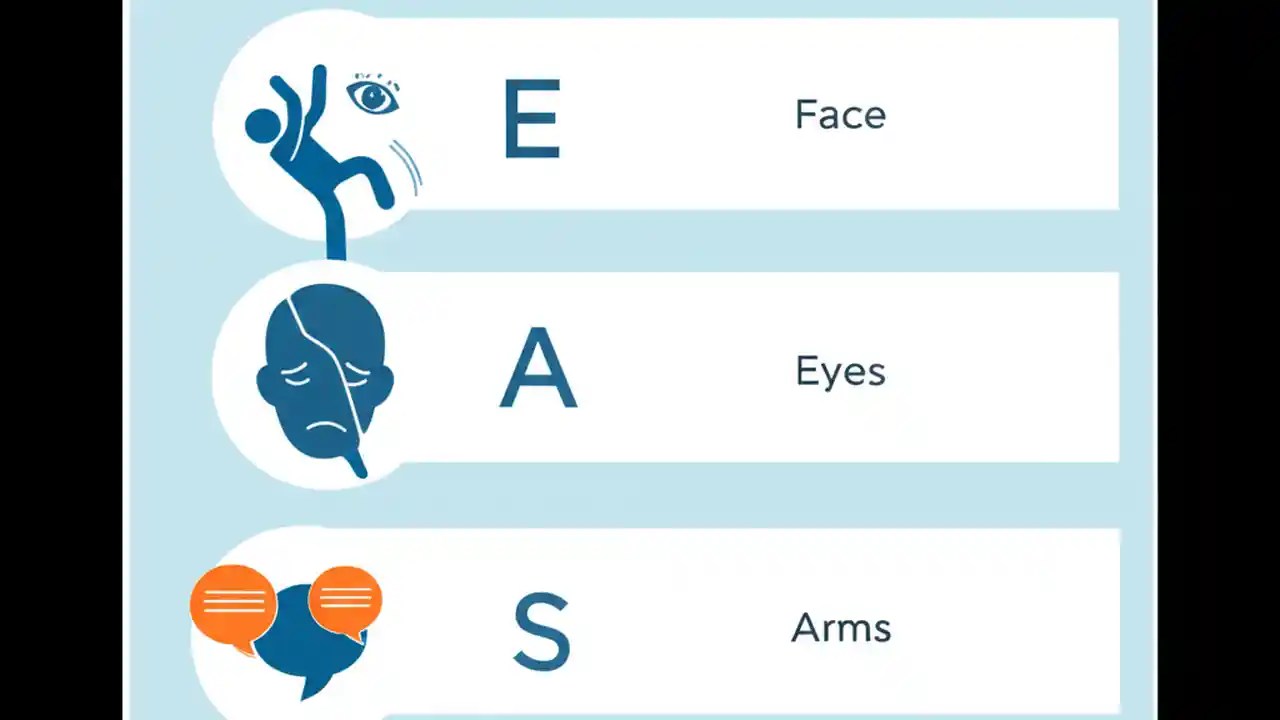 E

Face

A

Eyes

S

Arms