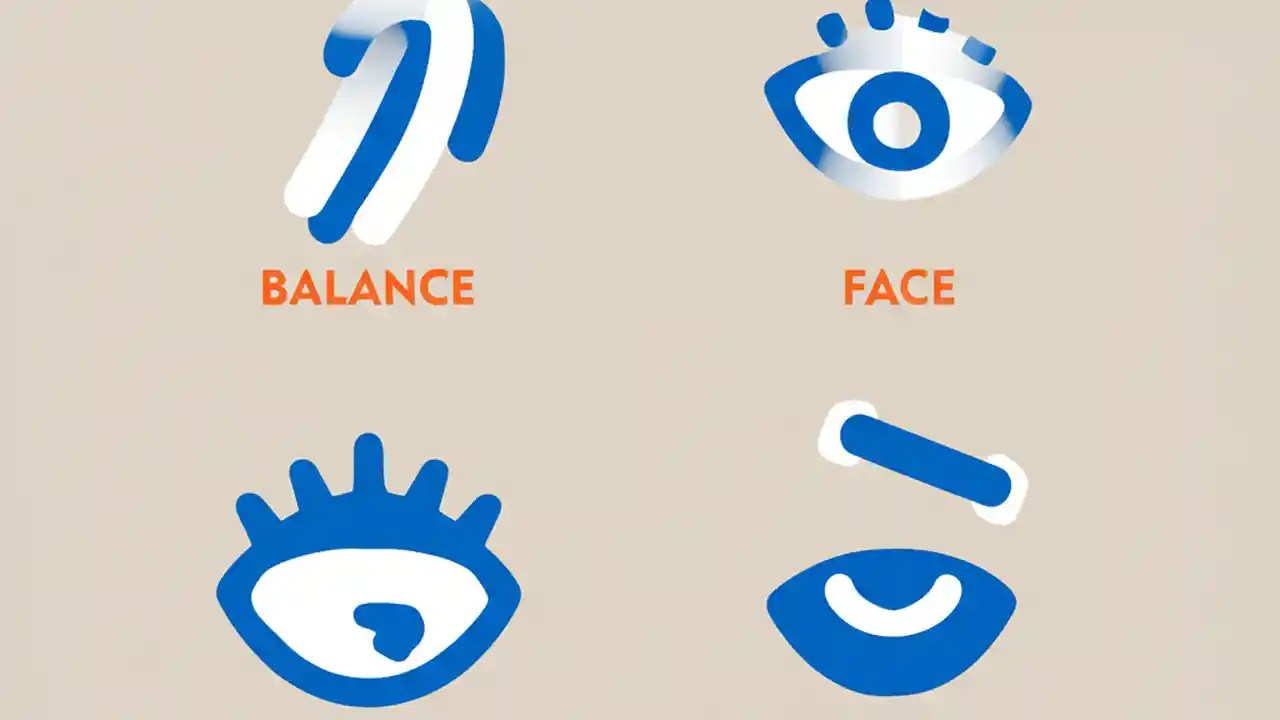 BALANCE

FACE