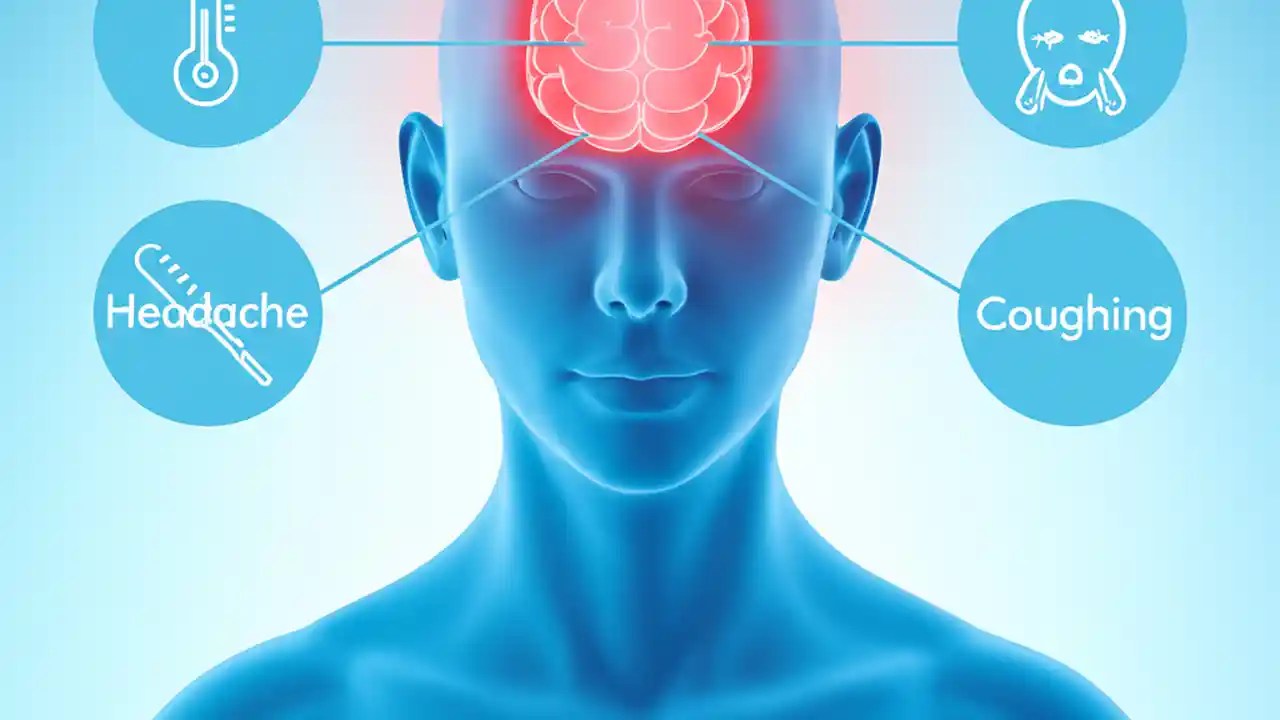 Headache

Coughing