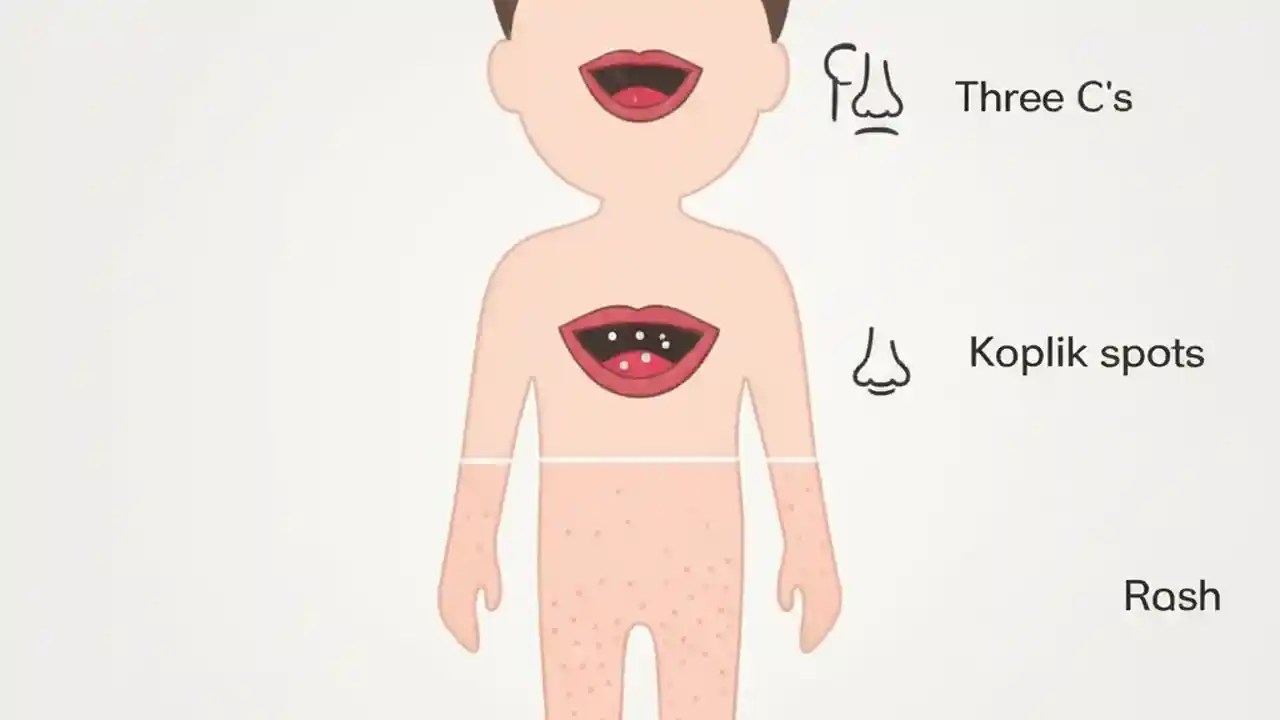 Three C's

Koplik spots

Rash