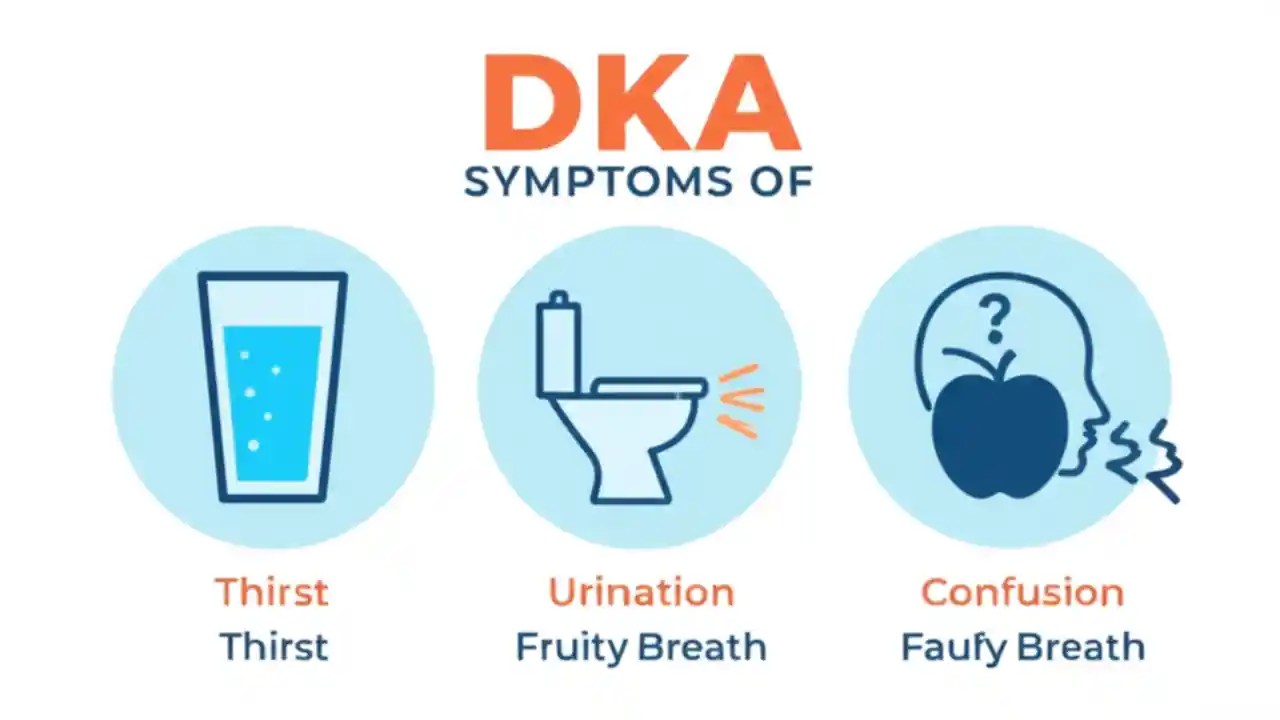 DKA
SYMPTOMS OF

?

Thirst
Thirst

Urination
Fruity Breath

Confusion
Faufy Breath