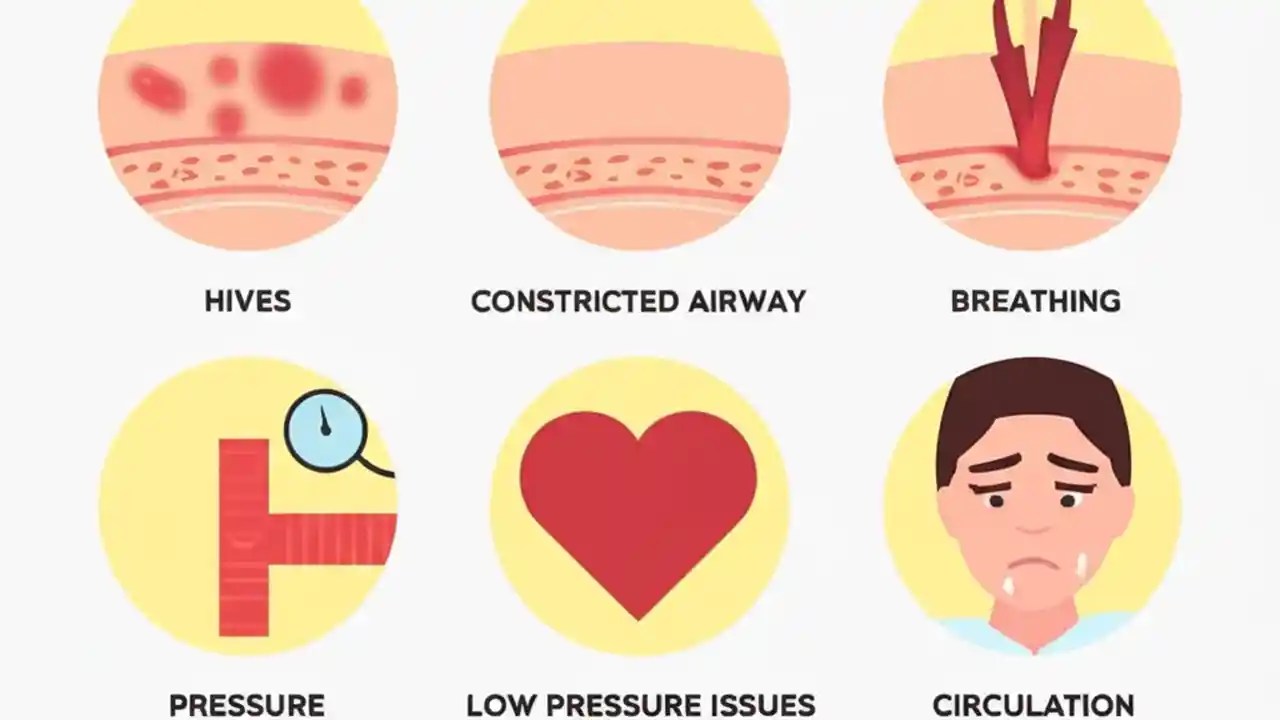 HIVES

CONSTRICTED AIRWAY

BREATHING

PRESSURE

LOW PRESSURE ISSUES

CIRCULATION