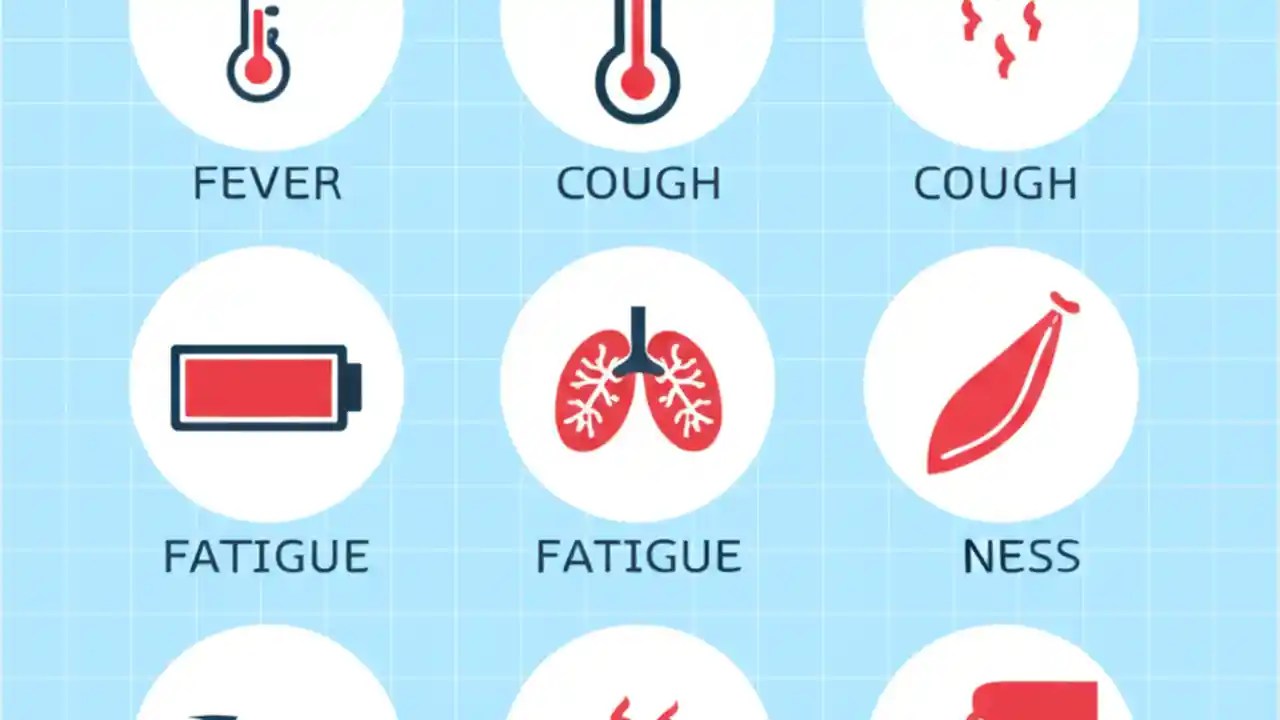 FEVER

COUGH

COUGH

FATIGUE

FATIGUE

NESS