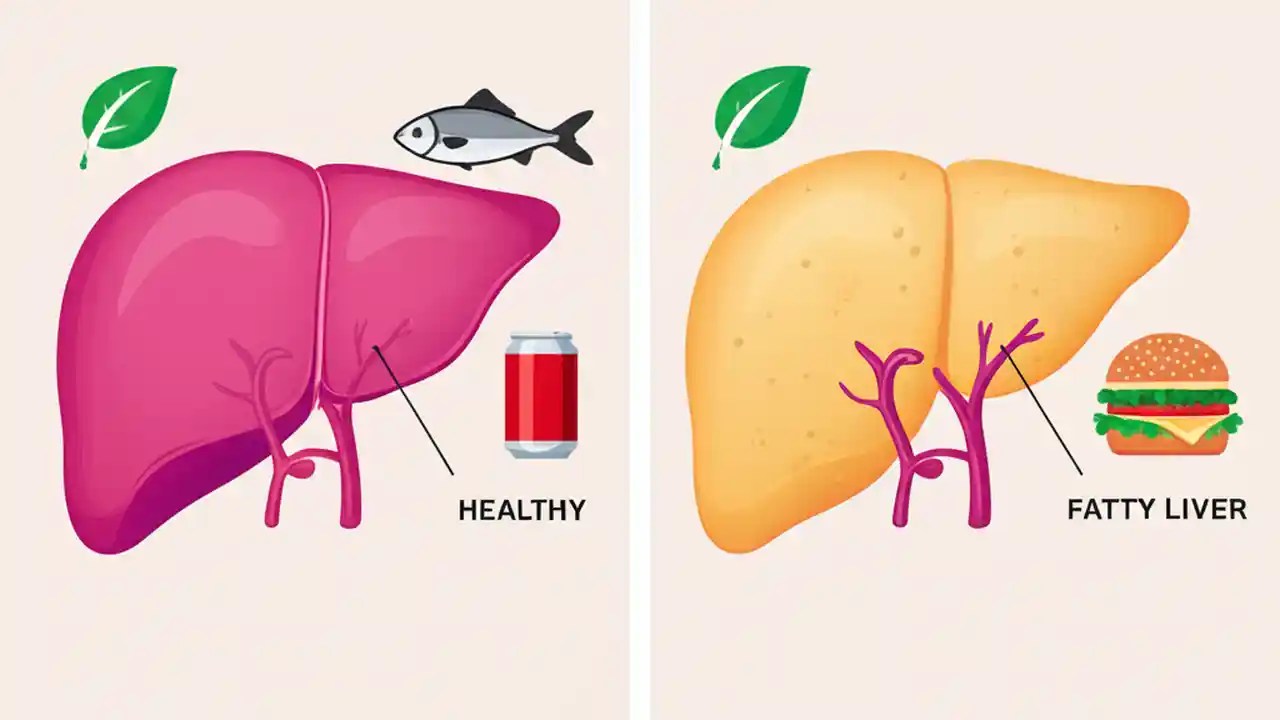 HEALTHY

FATTY LIVER