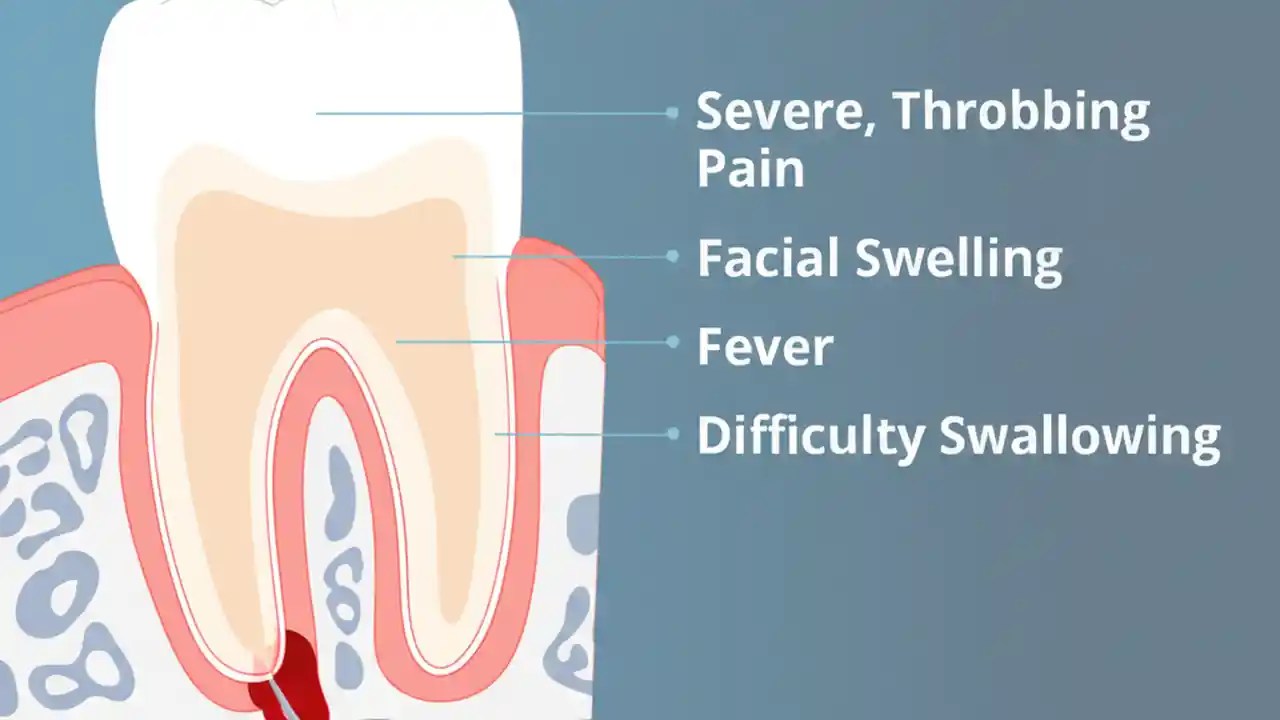 Severe, Throbbing Pain

Facial Swelling

Fever

Difficulty Swallowing