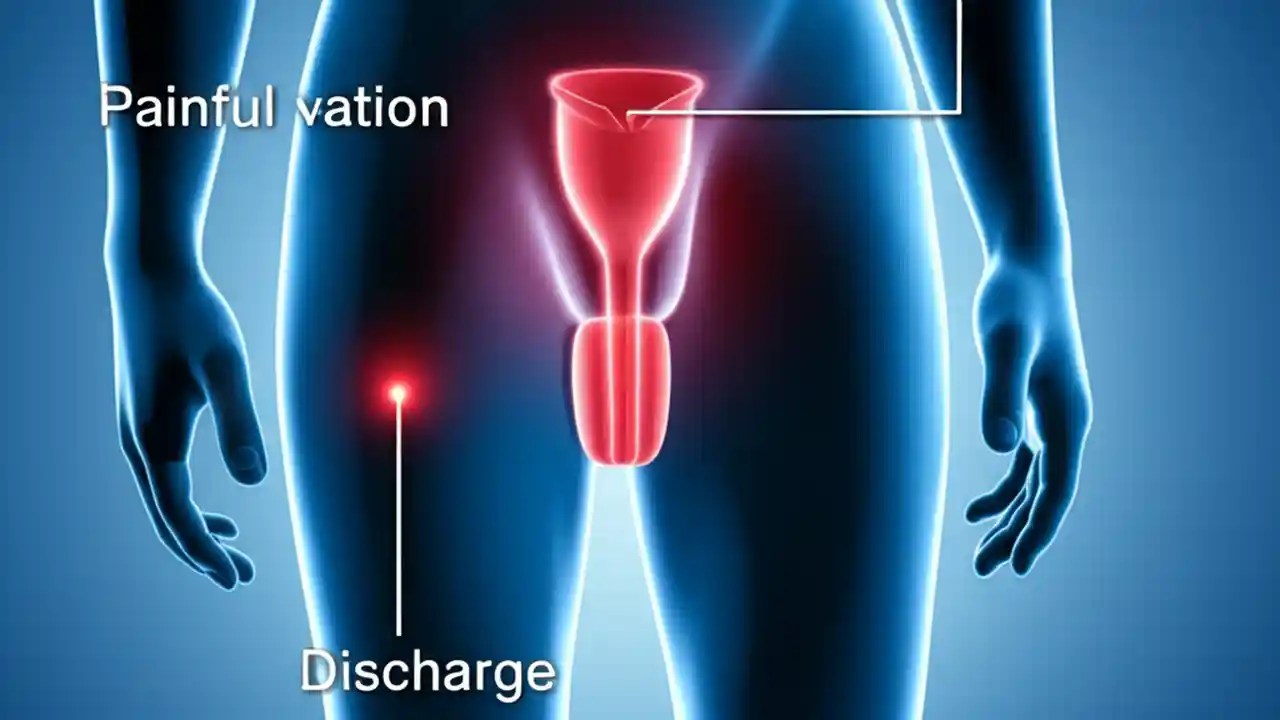 Painful vation

Discharge