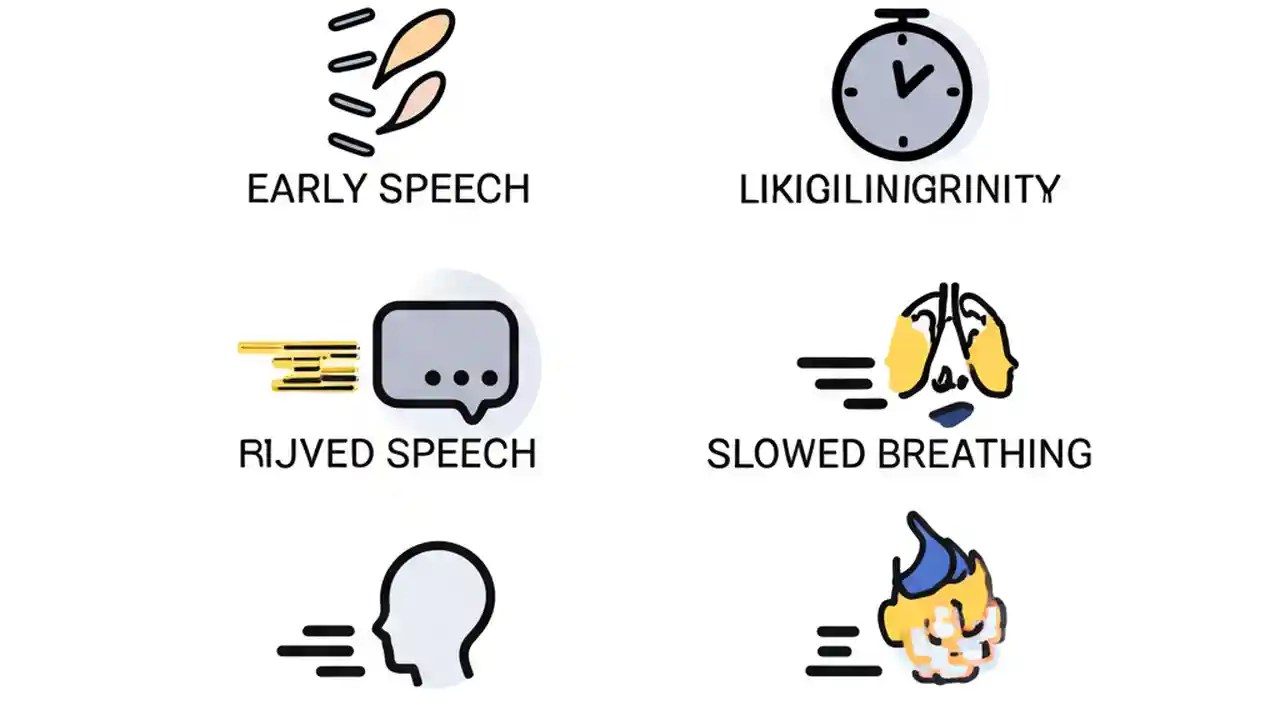 EARLY SPEECH

LIKIGILINIGRINITY

RIJVED SPEECH

SLOWED BREATHING