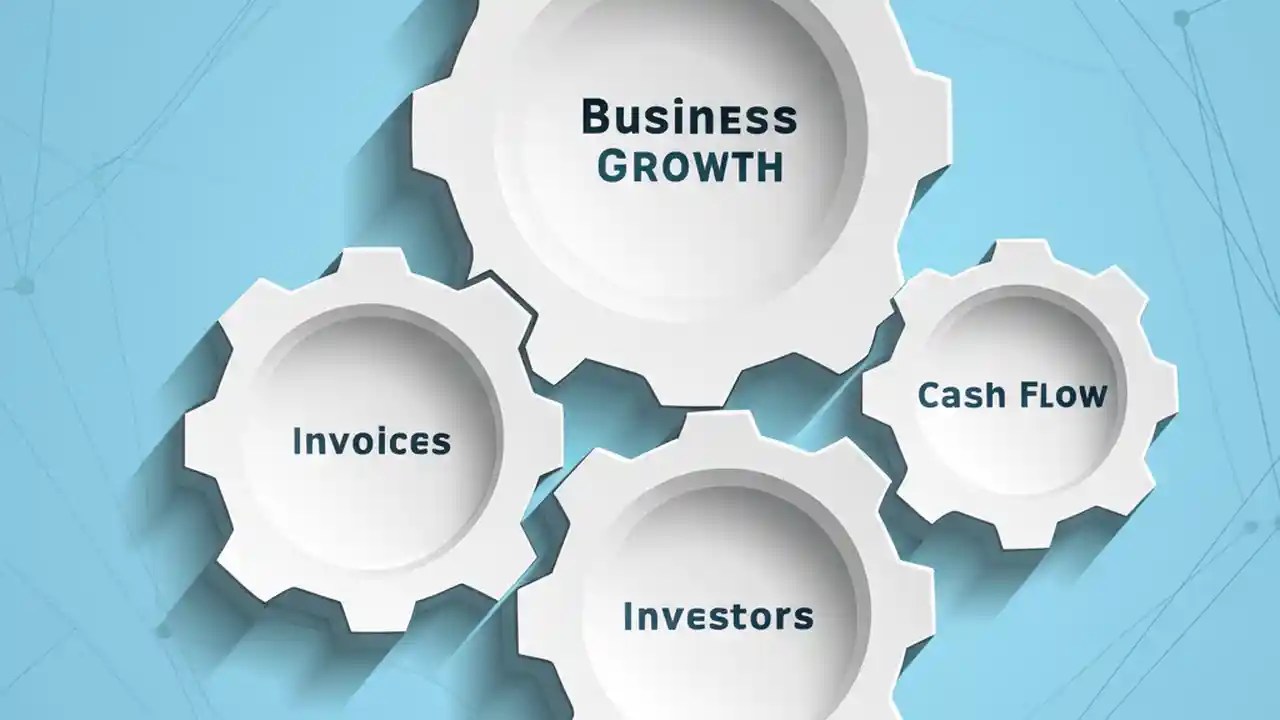 Business GROWTH

Invoices

Cash FLOW

Investors