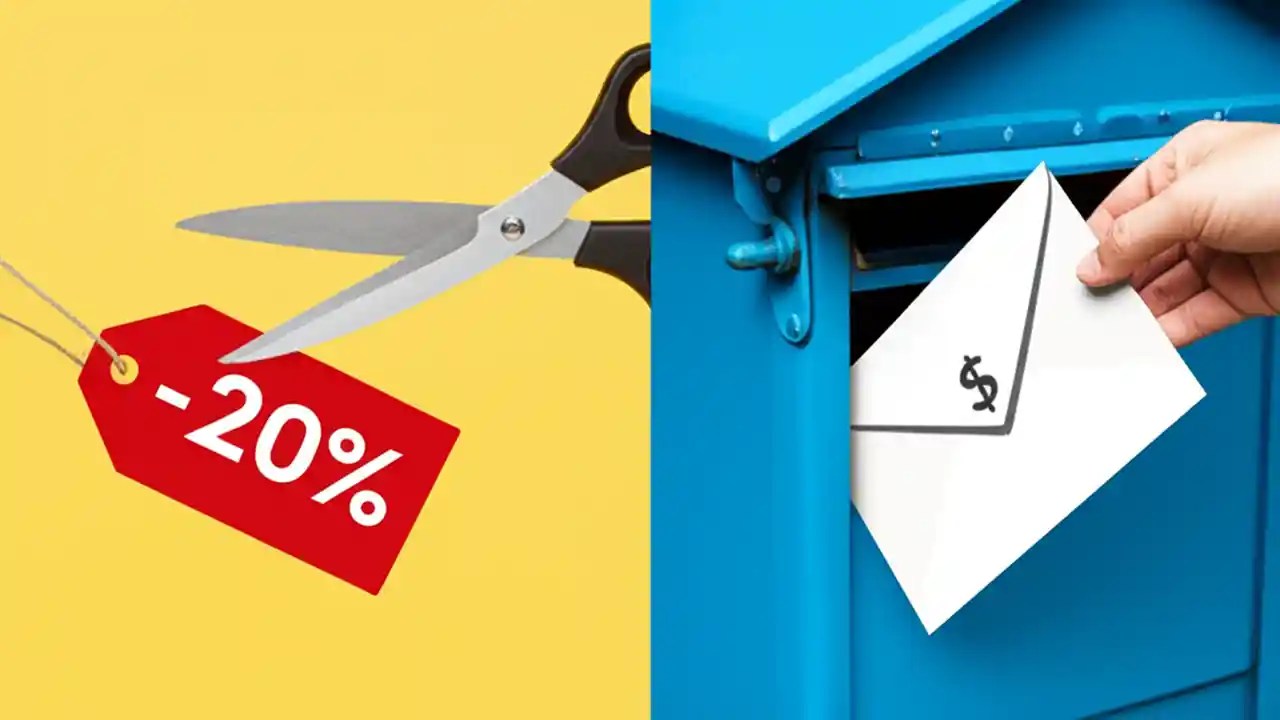 -20%

$