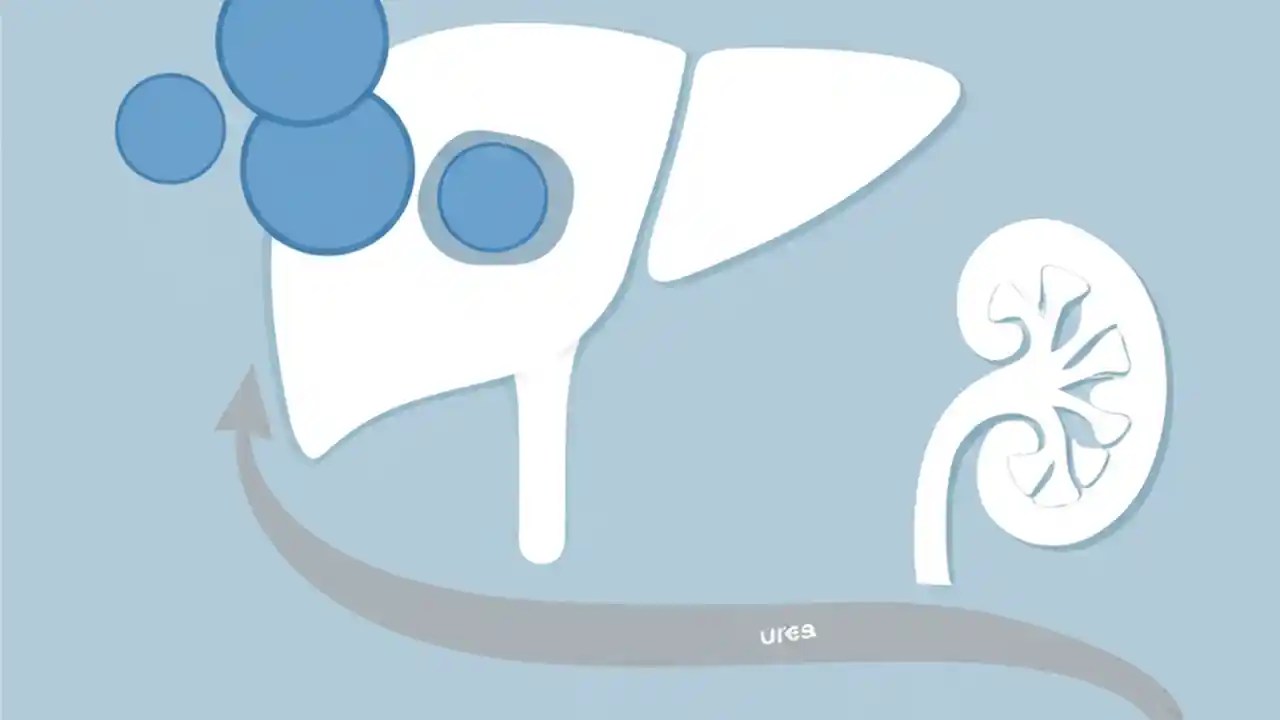 urea