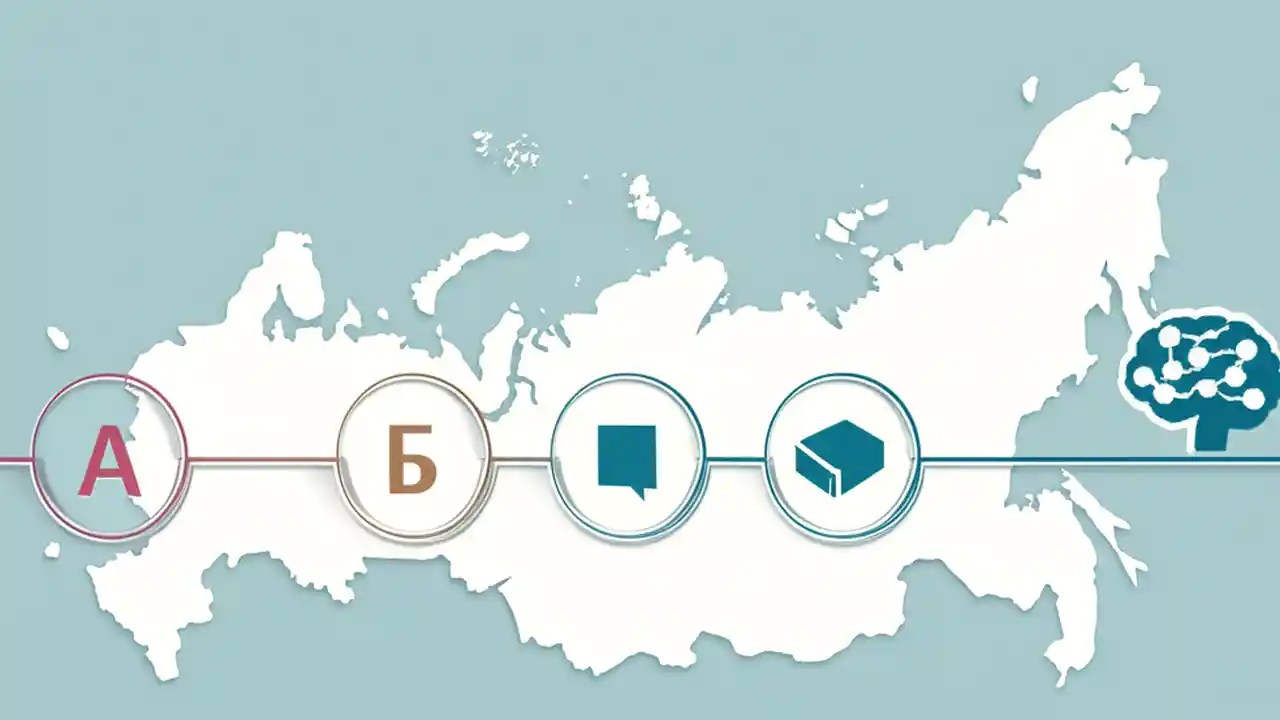 А

Б