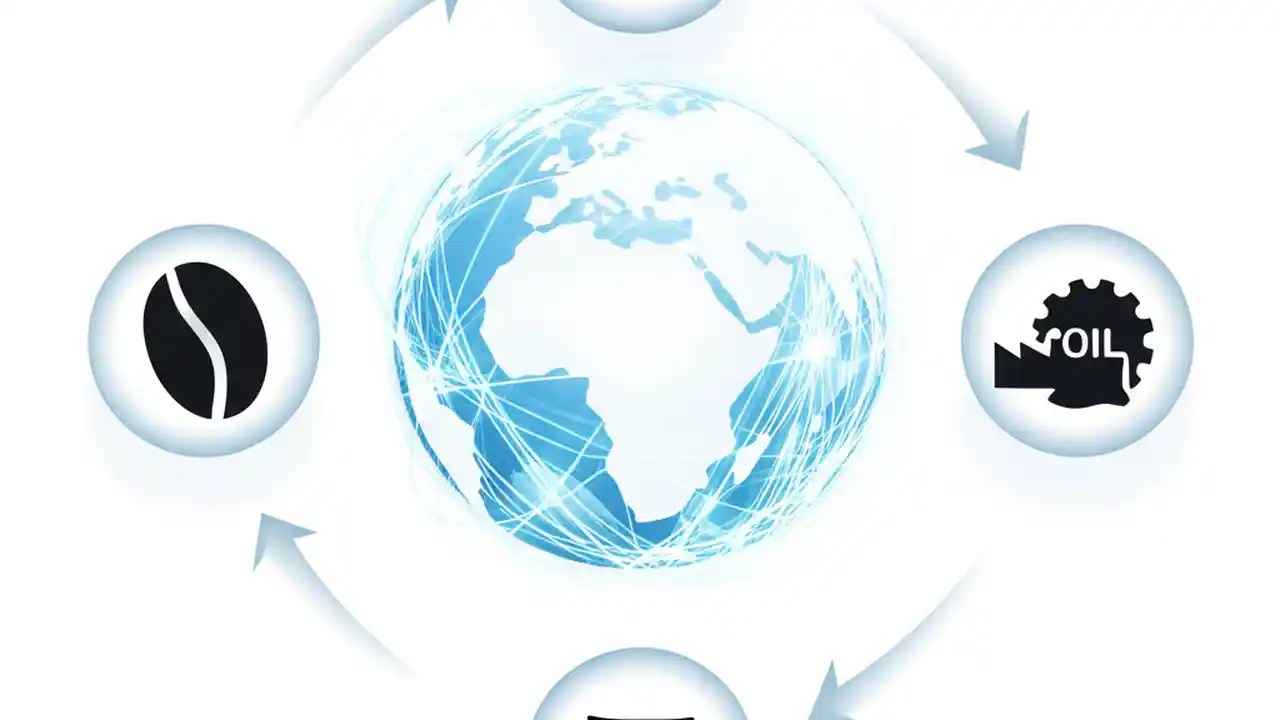 OIL