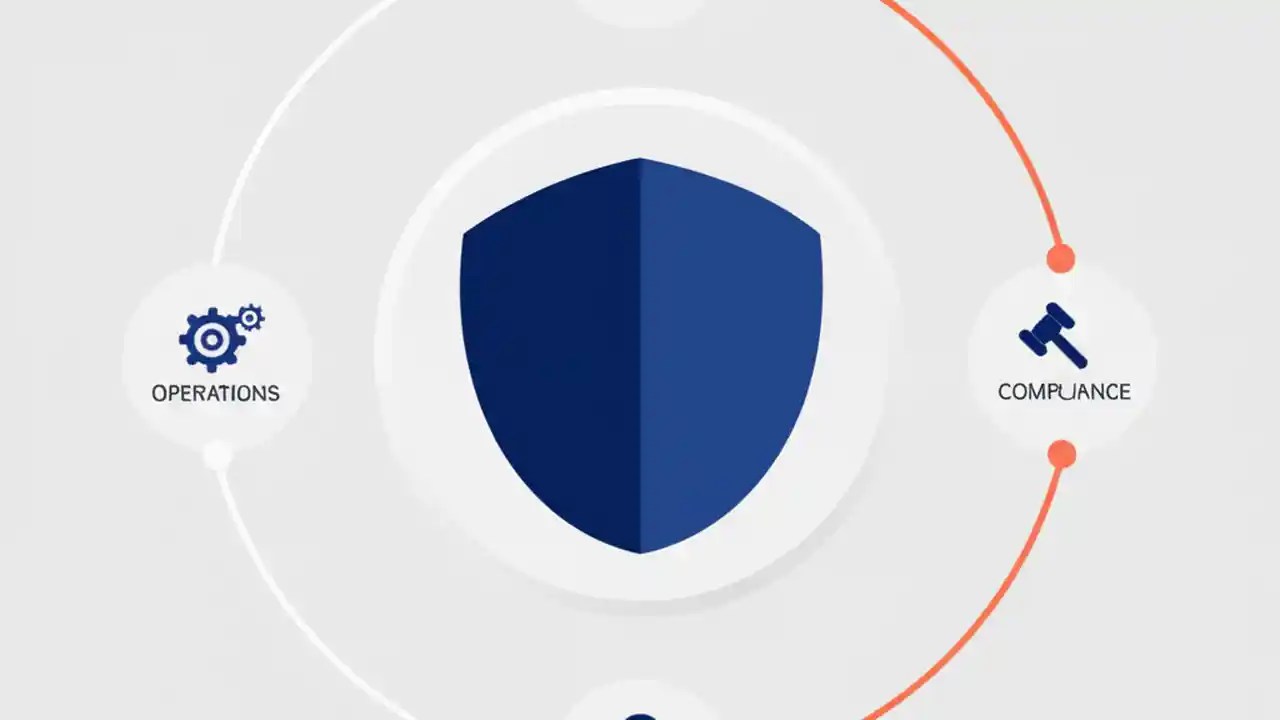 OPERATIONS

COMPLIANCE