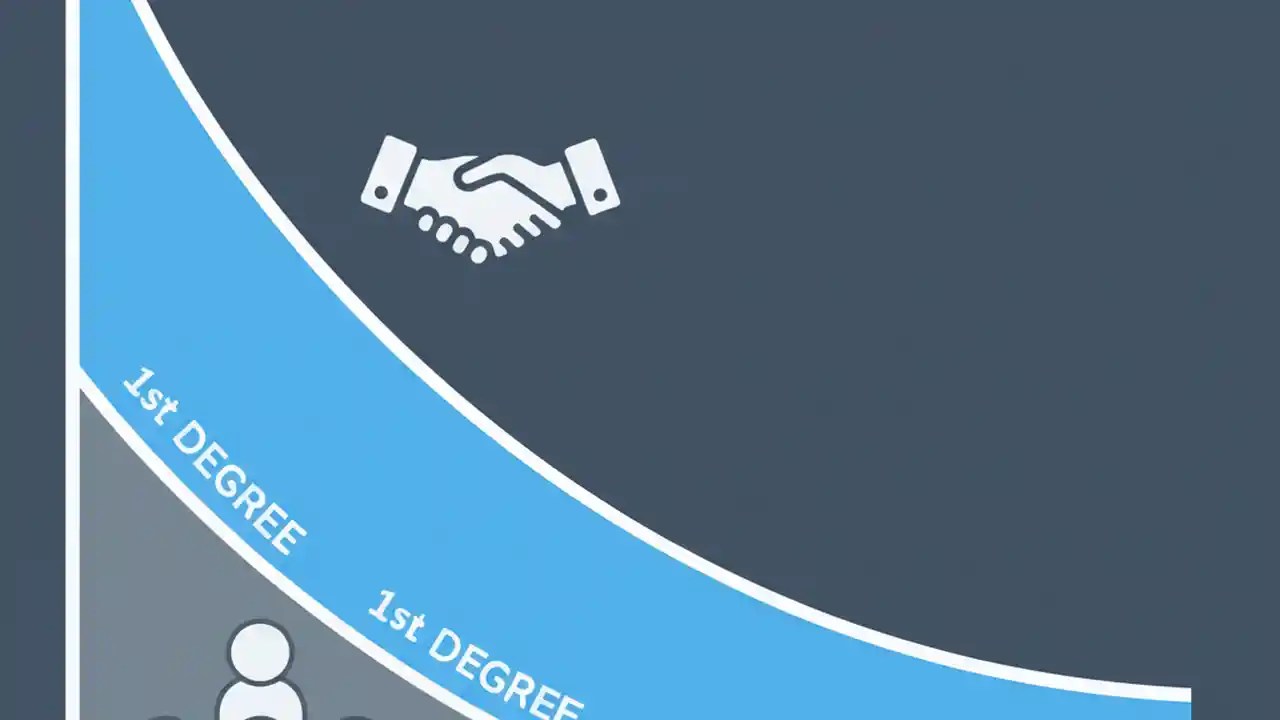 1st DEGREE

1st DEGREE