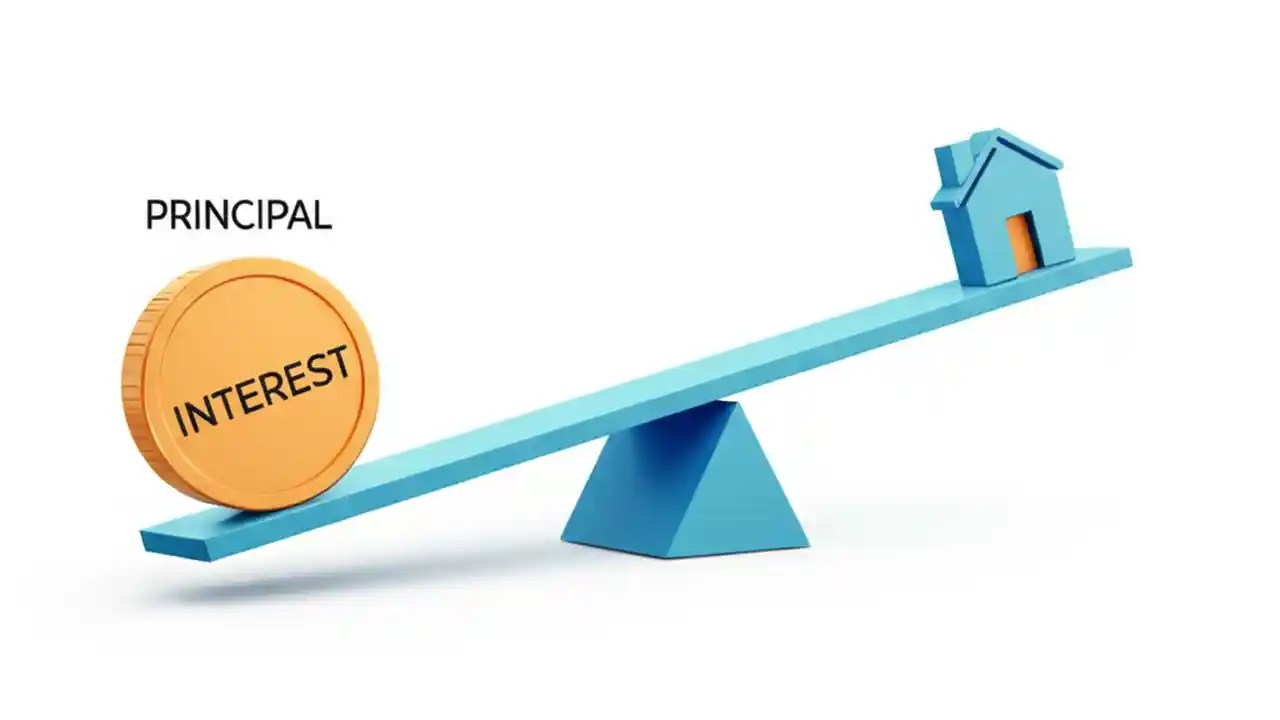 PRINCIPAL

INTEREST