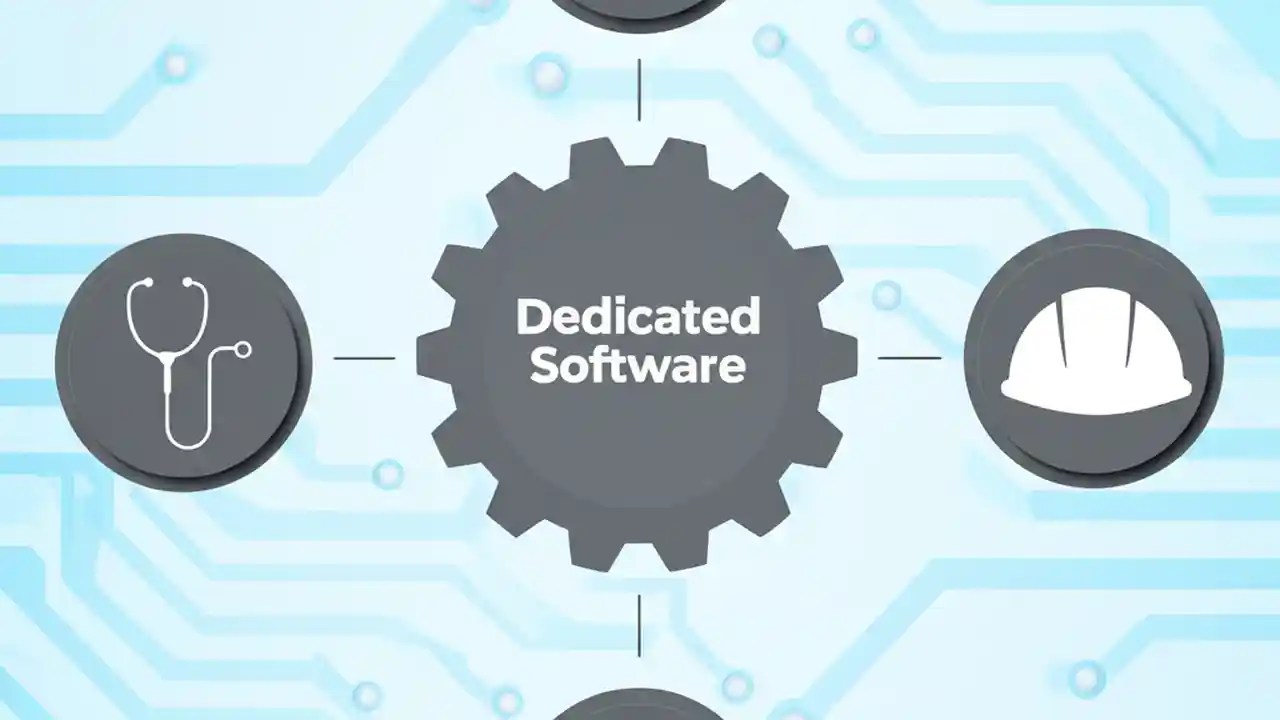 Dedicated Software