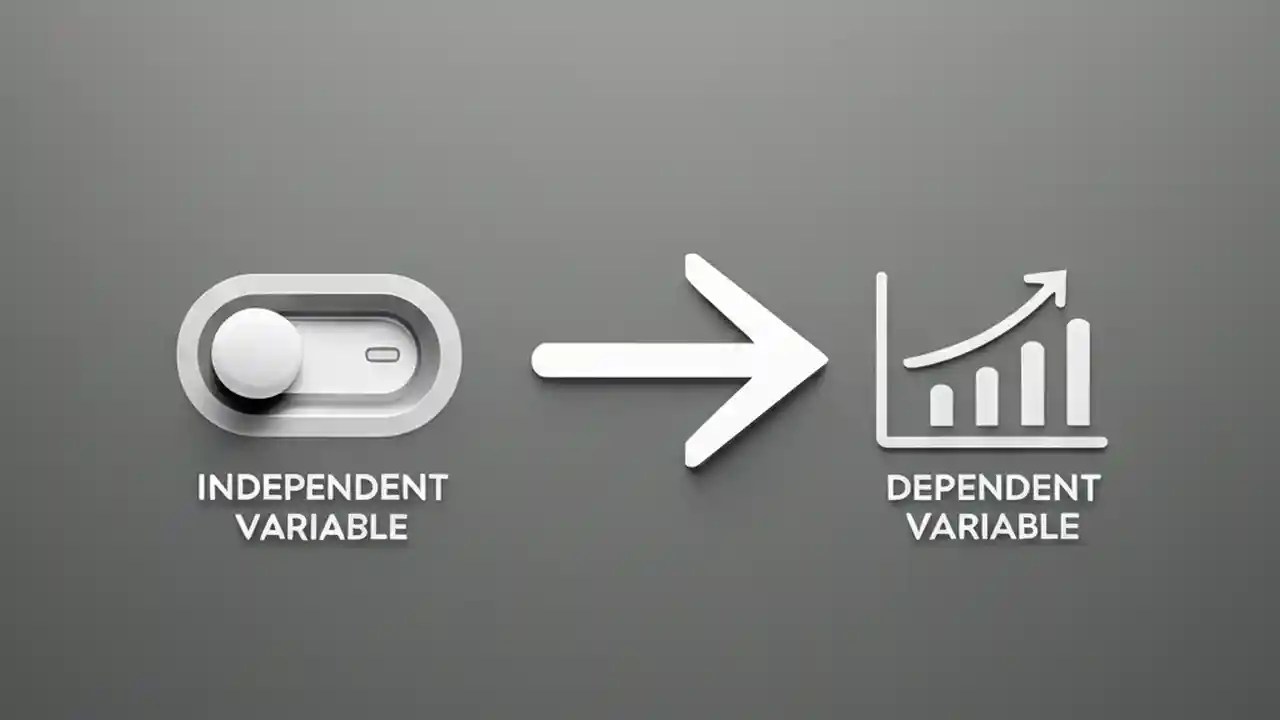 INDEPENDENT VARIABLE

DEPENDENT VARIABLE