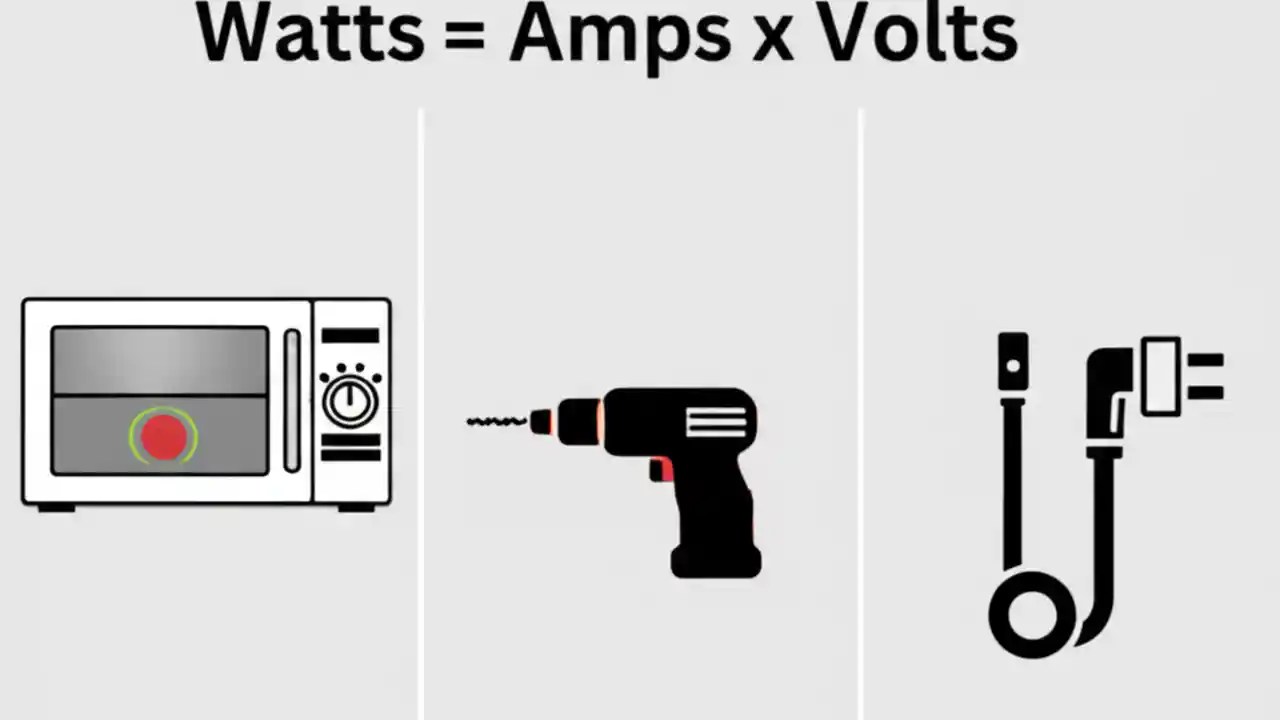 Watts = Amps x Volts