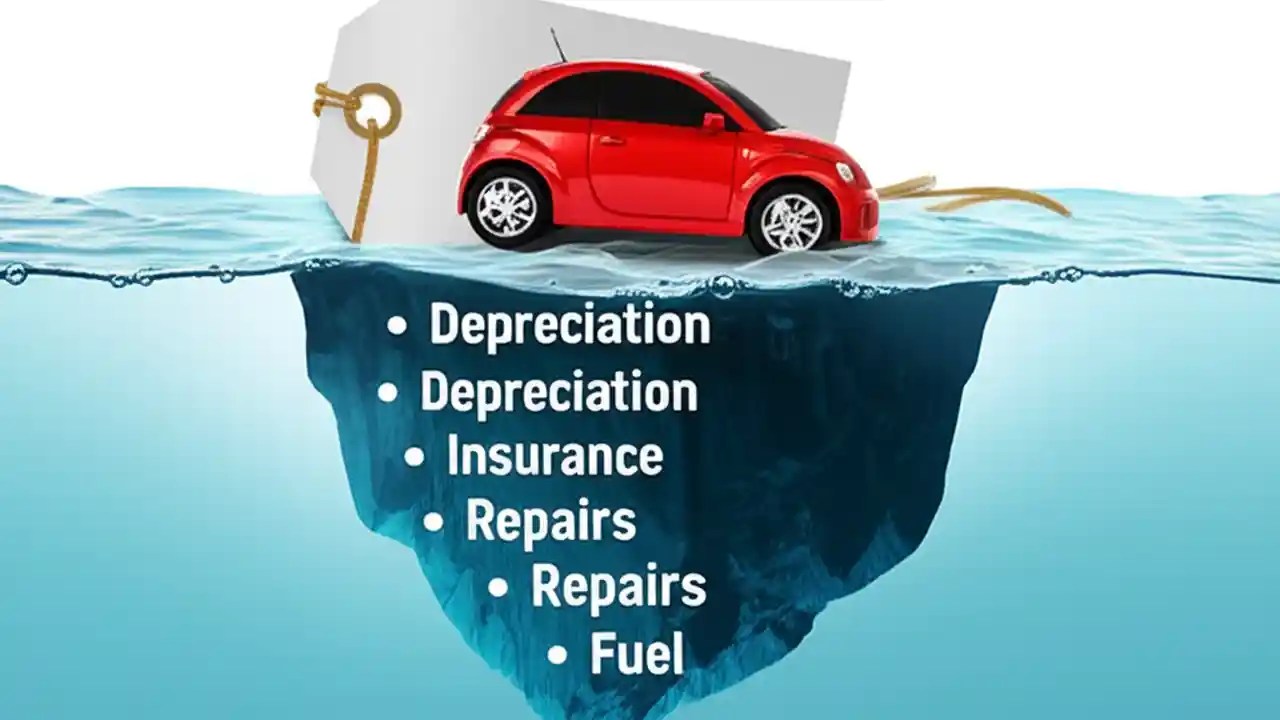 • Depreciation
• Depreciation
• Insurance
• Repairs
• Repairs
• Fuel