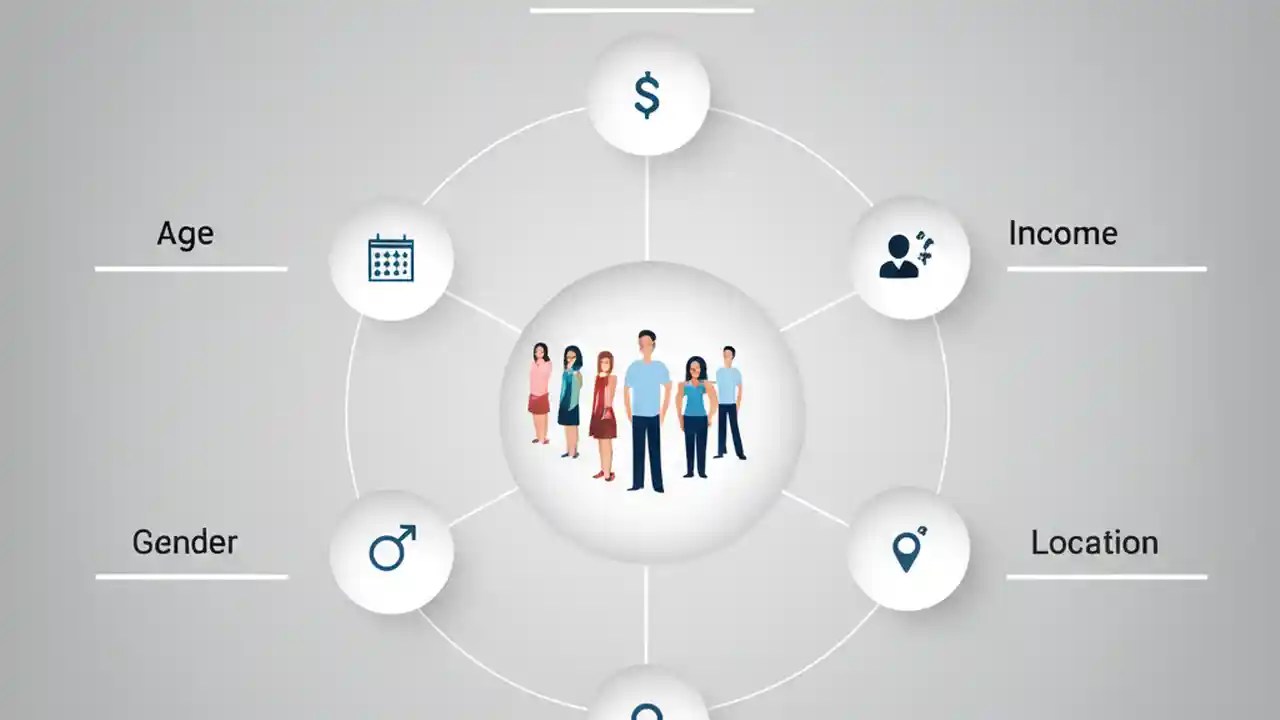 $

Age

Income

Gender

Location