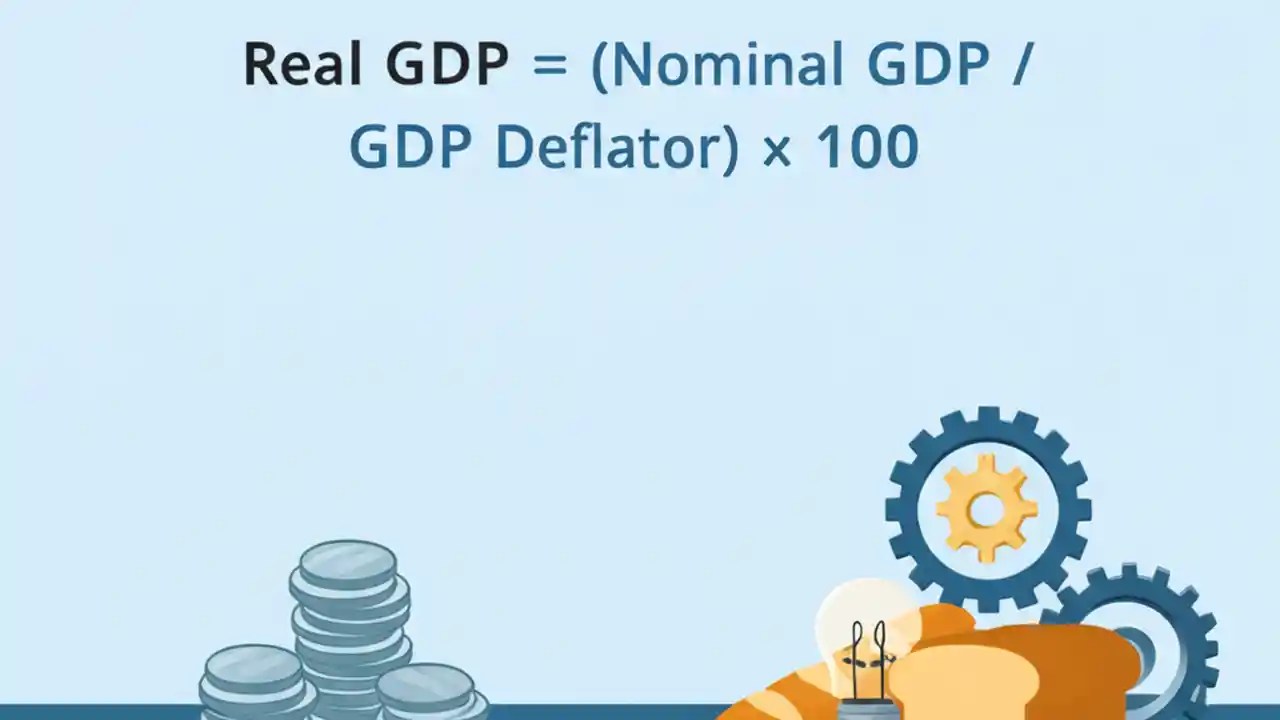 Real GDP = (Nominal GDP / GDP Deflator) x 100