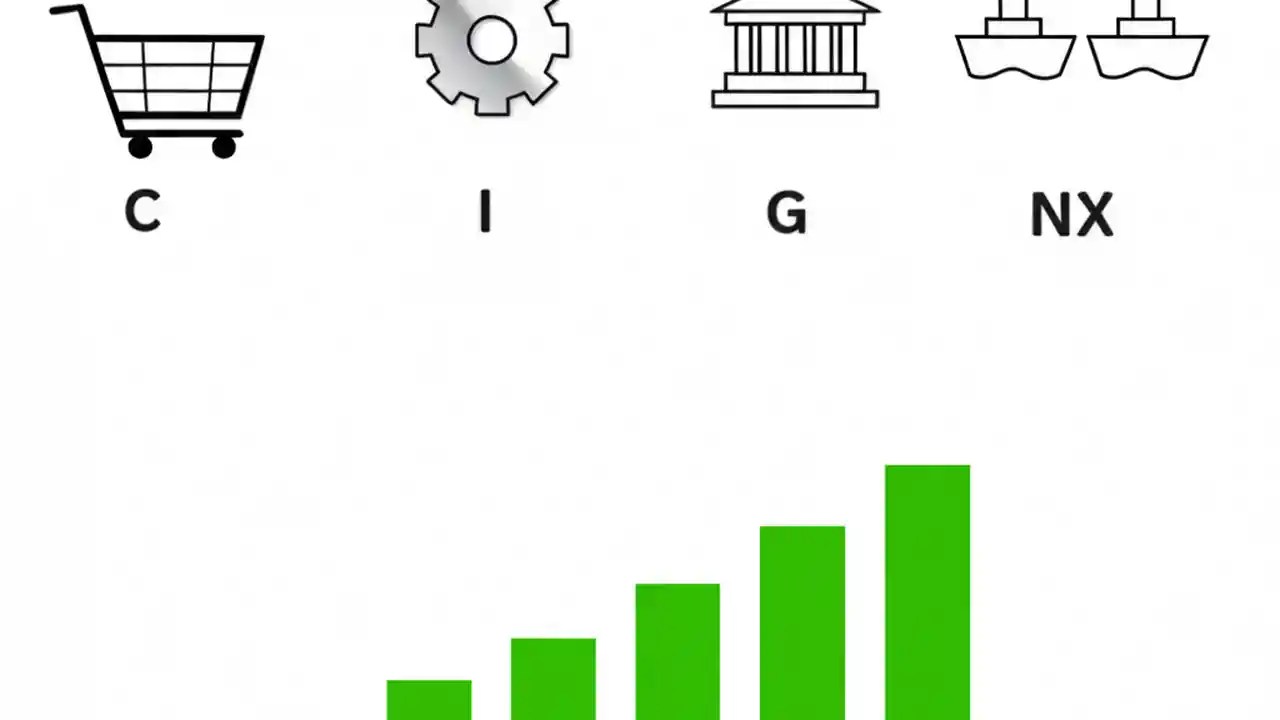 C

I

G

NX