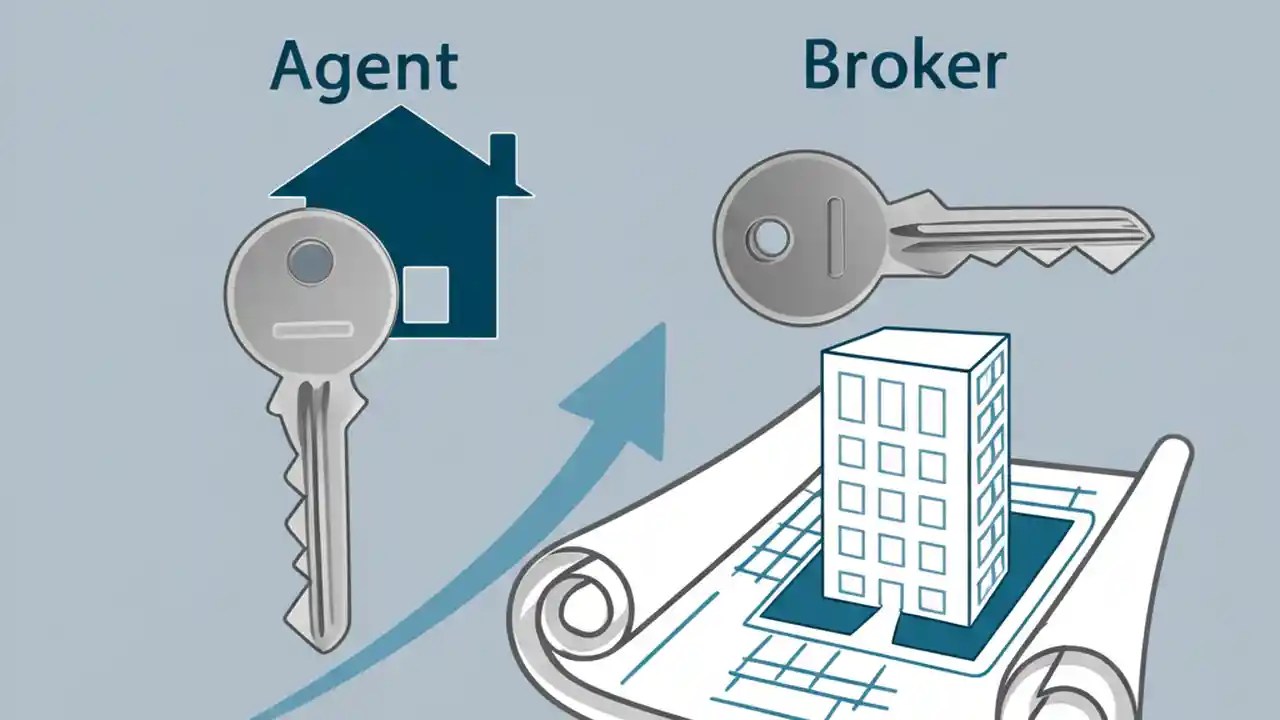 Agent

Broker