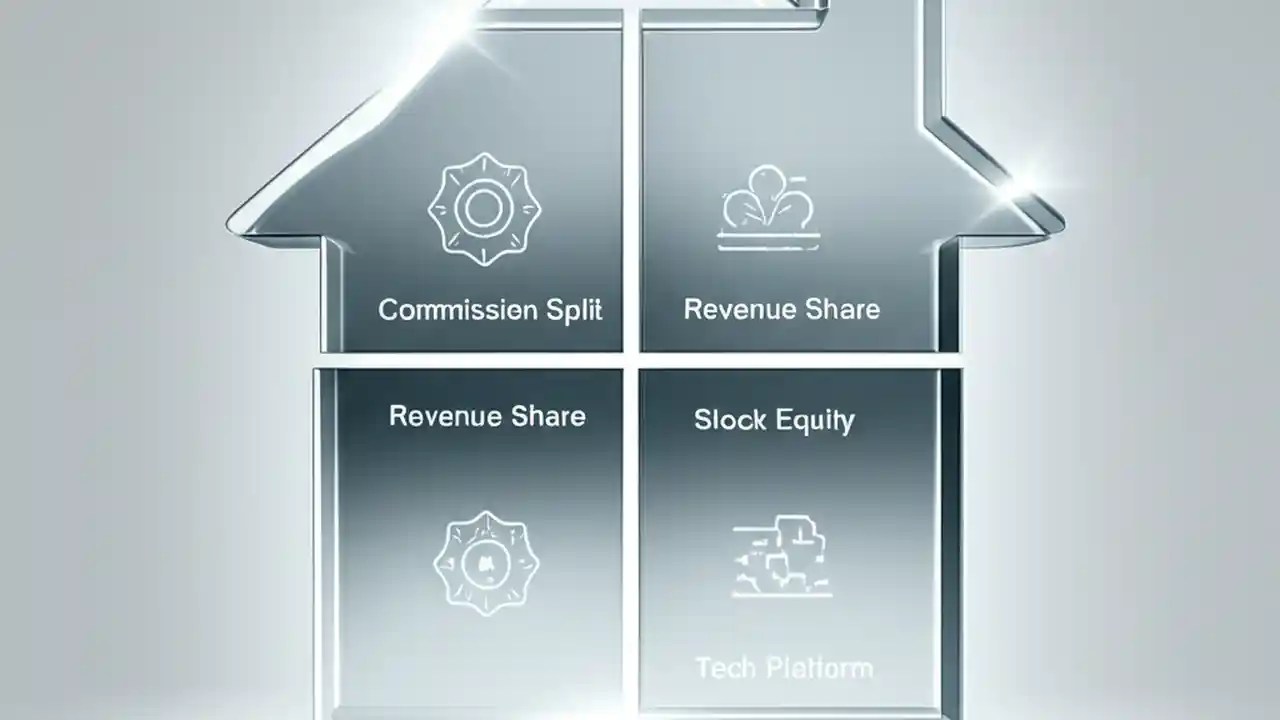 Commission Split

Revenue Share

Revenue Share

Slock Equity

Tech Platform