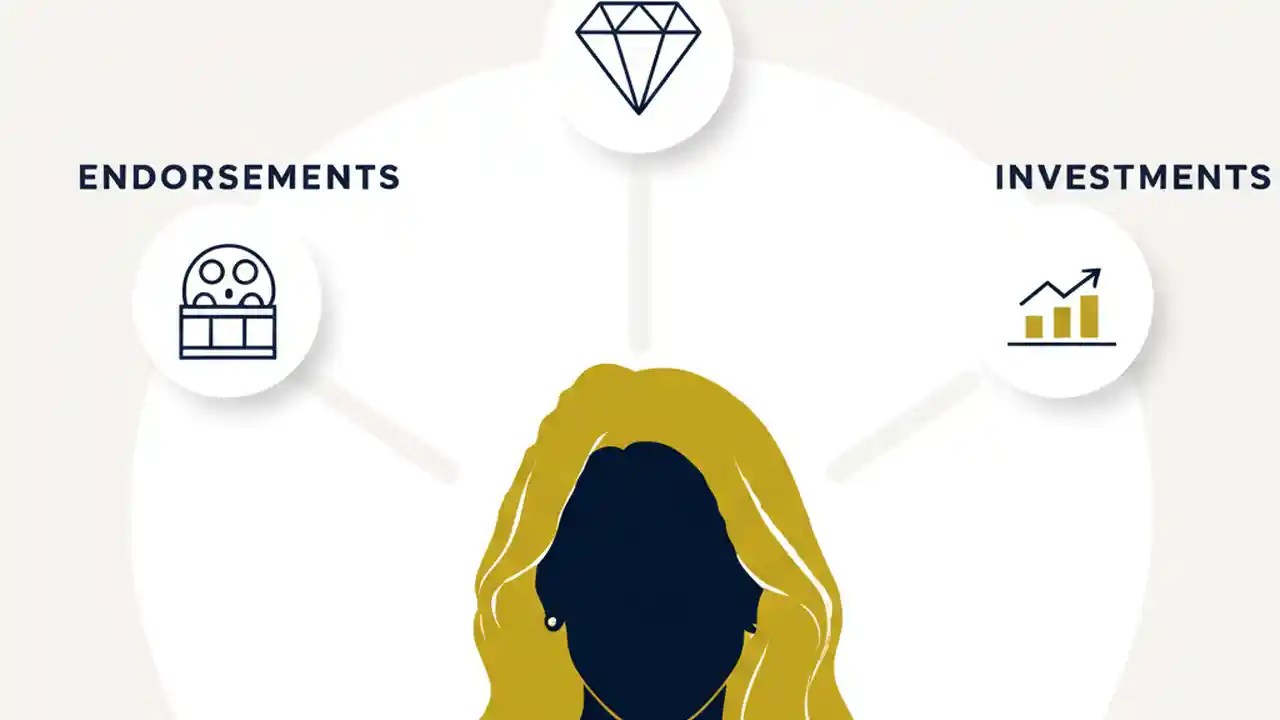 ENDORSEMENTS

INVESTMENTS