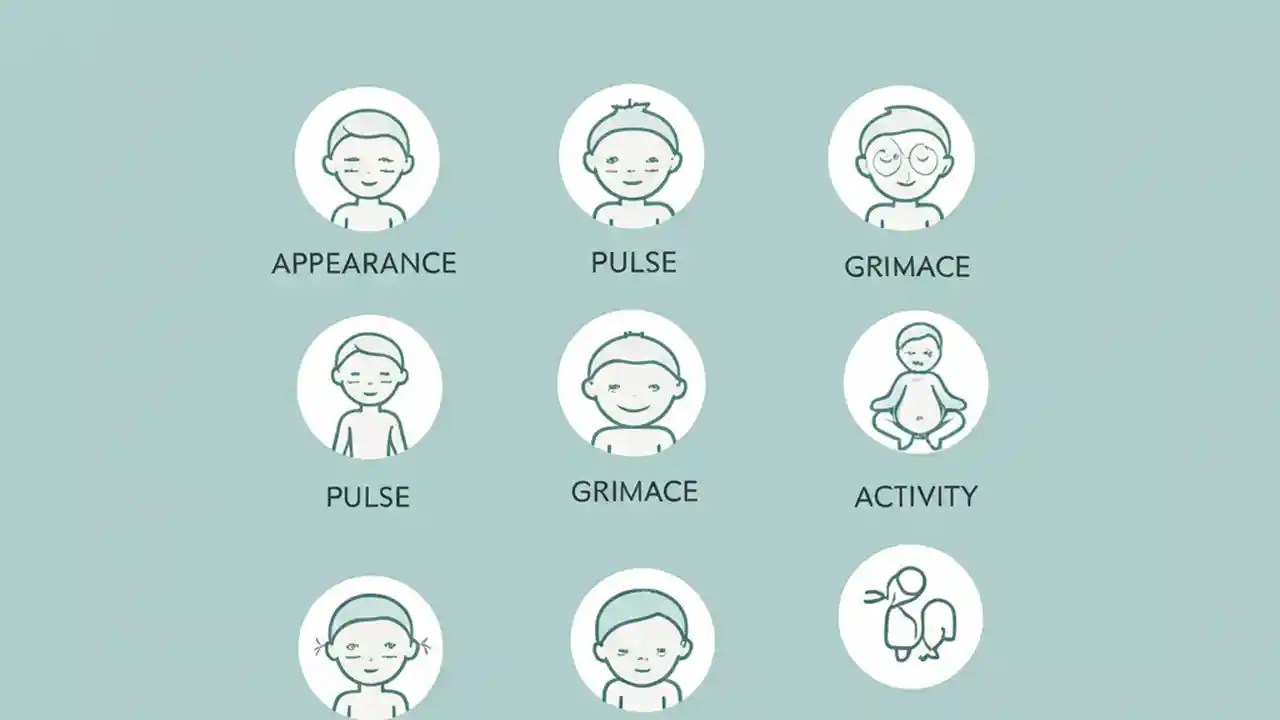 APPEARANCE
PULSE
GRIMACE

PULSE
GRIMACE
ACTIVITY