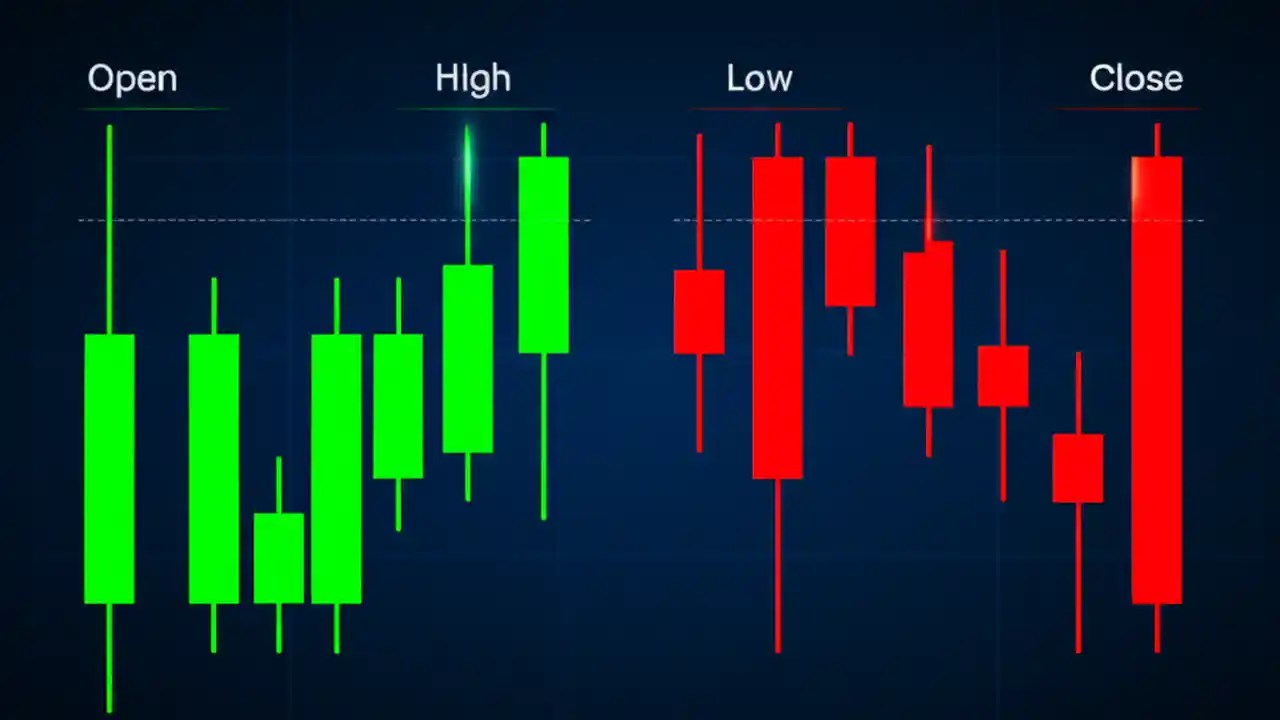 Open

HIgh

Low

Close