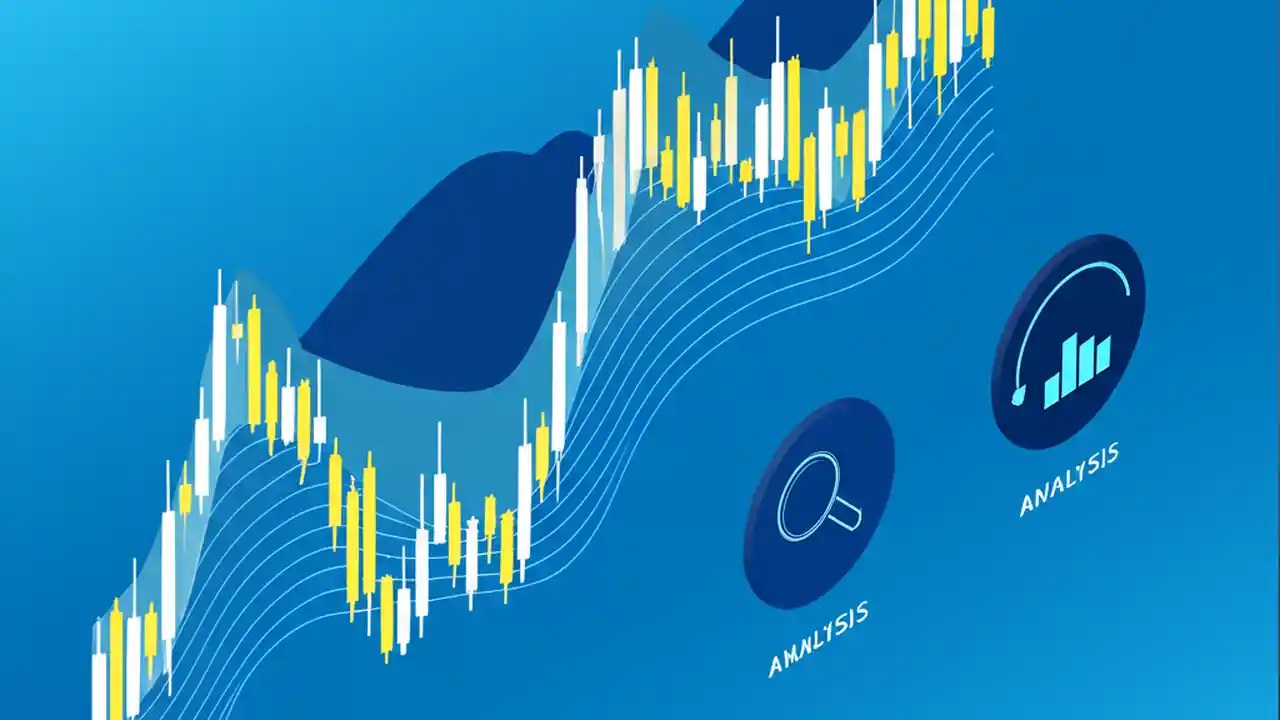 AMNLYSIS

ANALYSIS