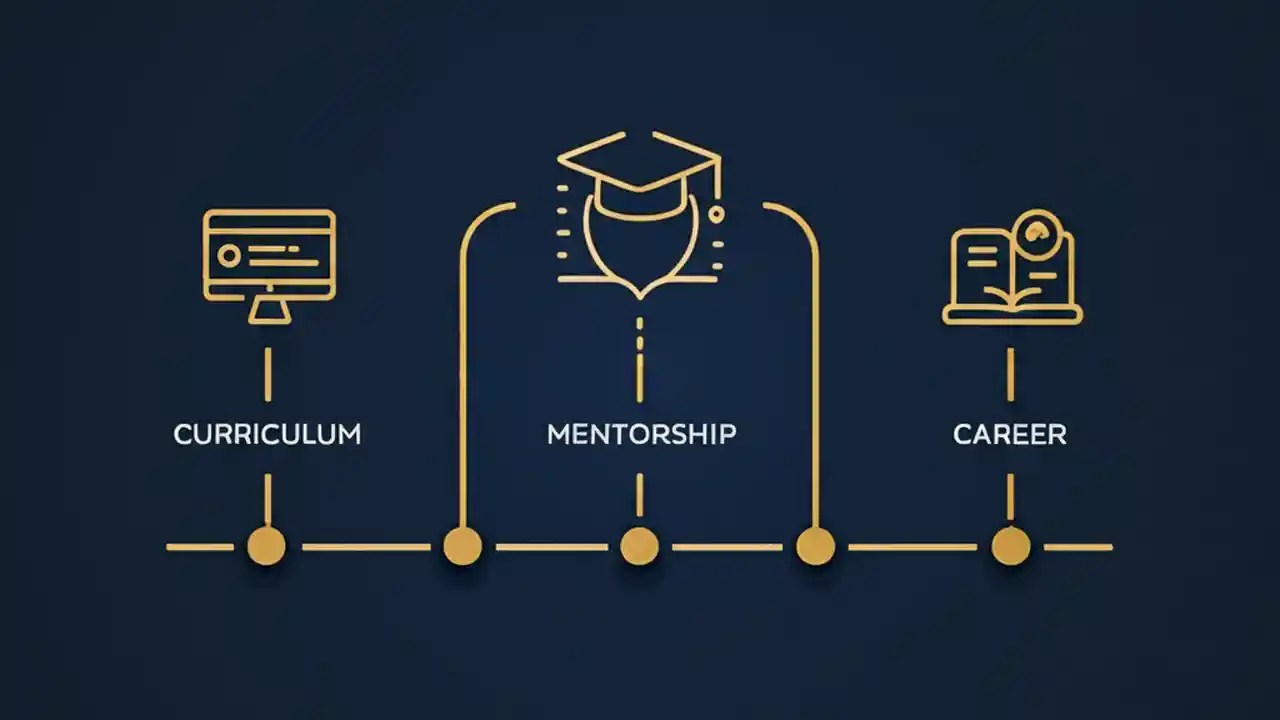 CURRICULUM

MENTORSHIP

CAREER